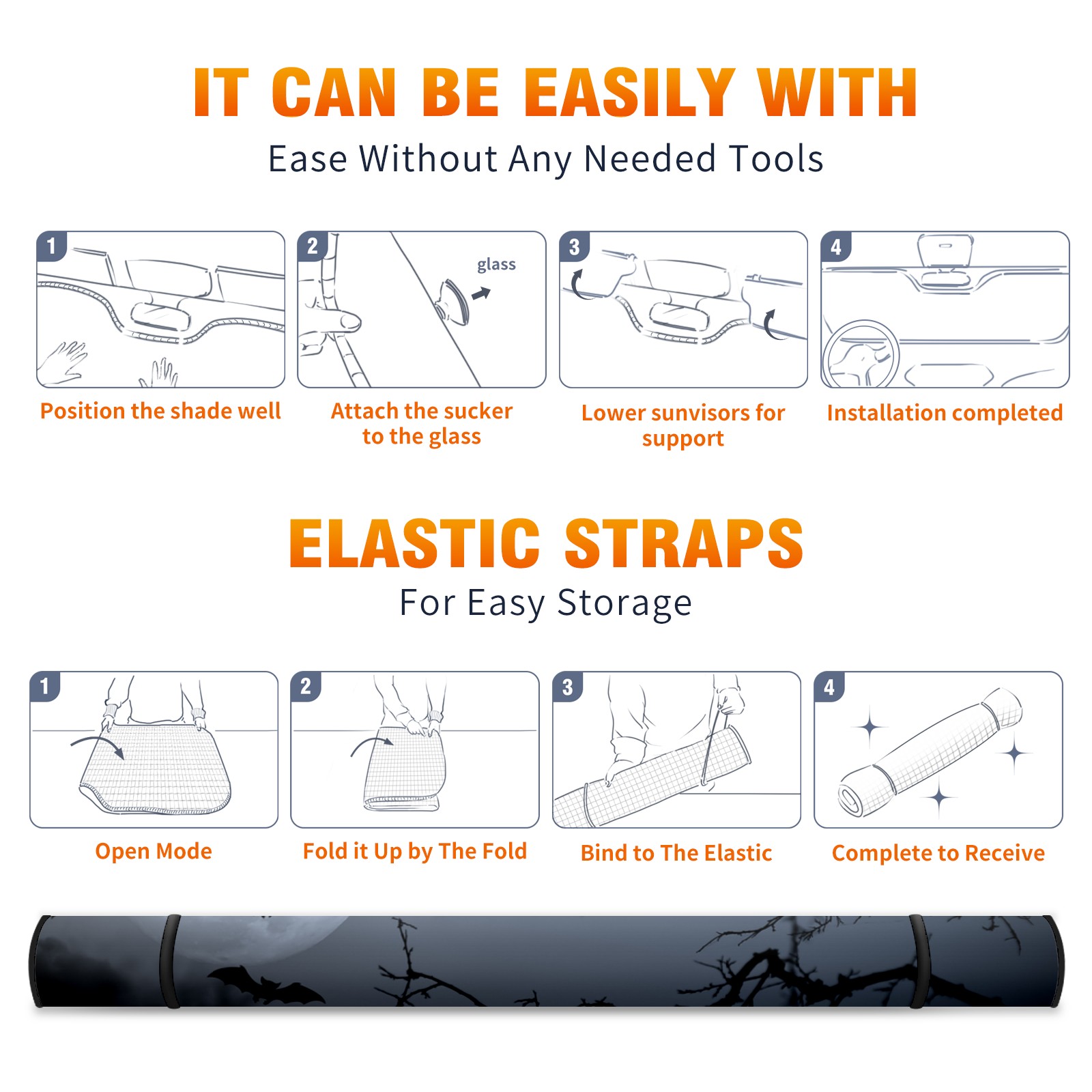 IT CAN BE EASILY WITH

Ease Without Any Needed Tools

1

Position the shade well

2

glass

Attach the sucker to the glass

3

Lower sunvisors for support

4

Installation completed

ELASTIC STRAPS

For Easy Storage

1

Open Mode

2

Fold it Up by The Fold

3

Bind to The Elastic

4

Complete to Receive