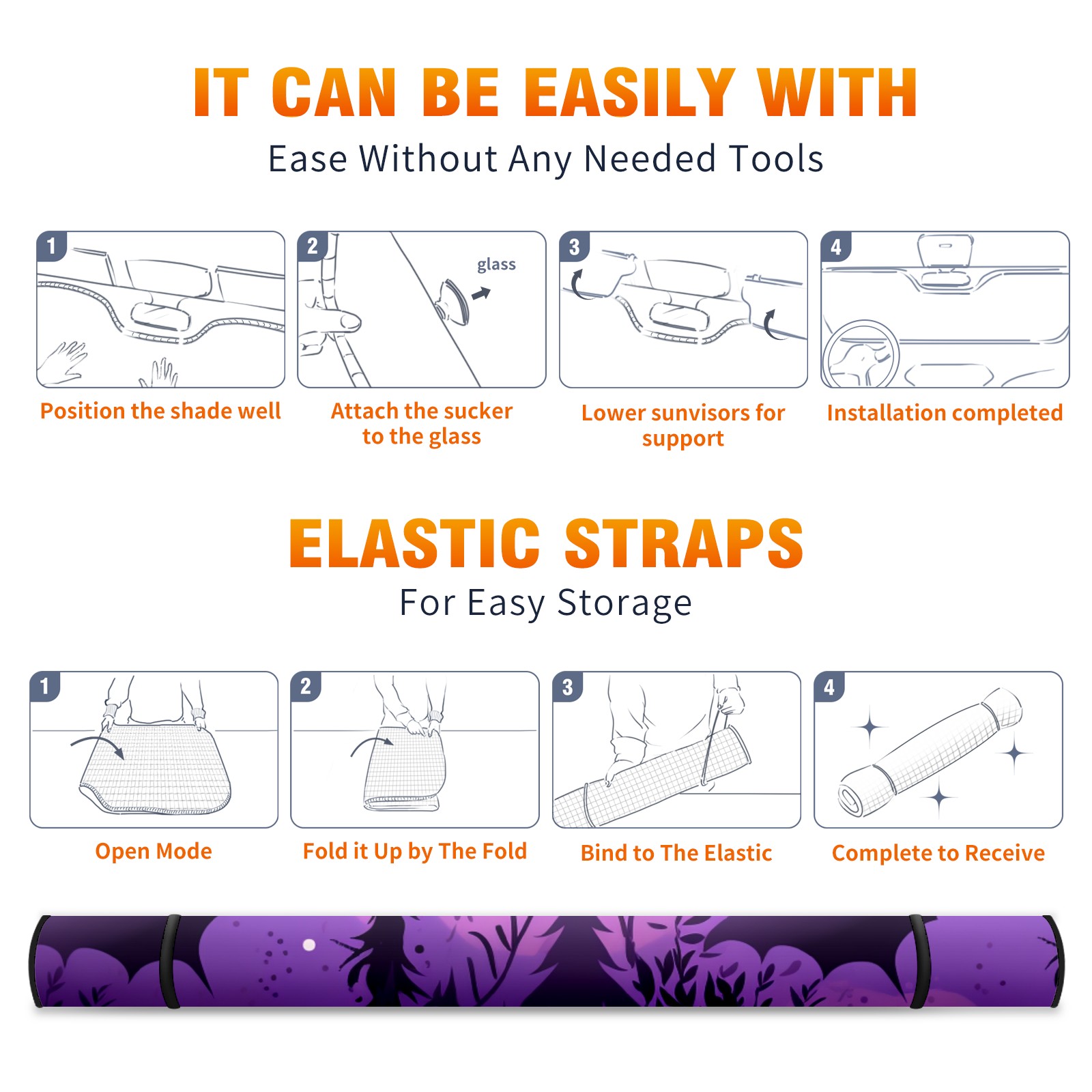 IT CAN BE EASILY WITH
Ease Without Any Needed Tools

1
Position the shade well

2
glass
Attach the sucker to the glass

3
Lower sunvisors for support

4
Installation completed

ELASTIC STRAPS
For Easy Storage

1
Open Mode

2
Fold it Up by The Fold

3
Bind to The Elastic

4
Complete to Receive