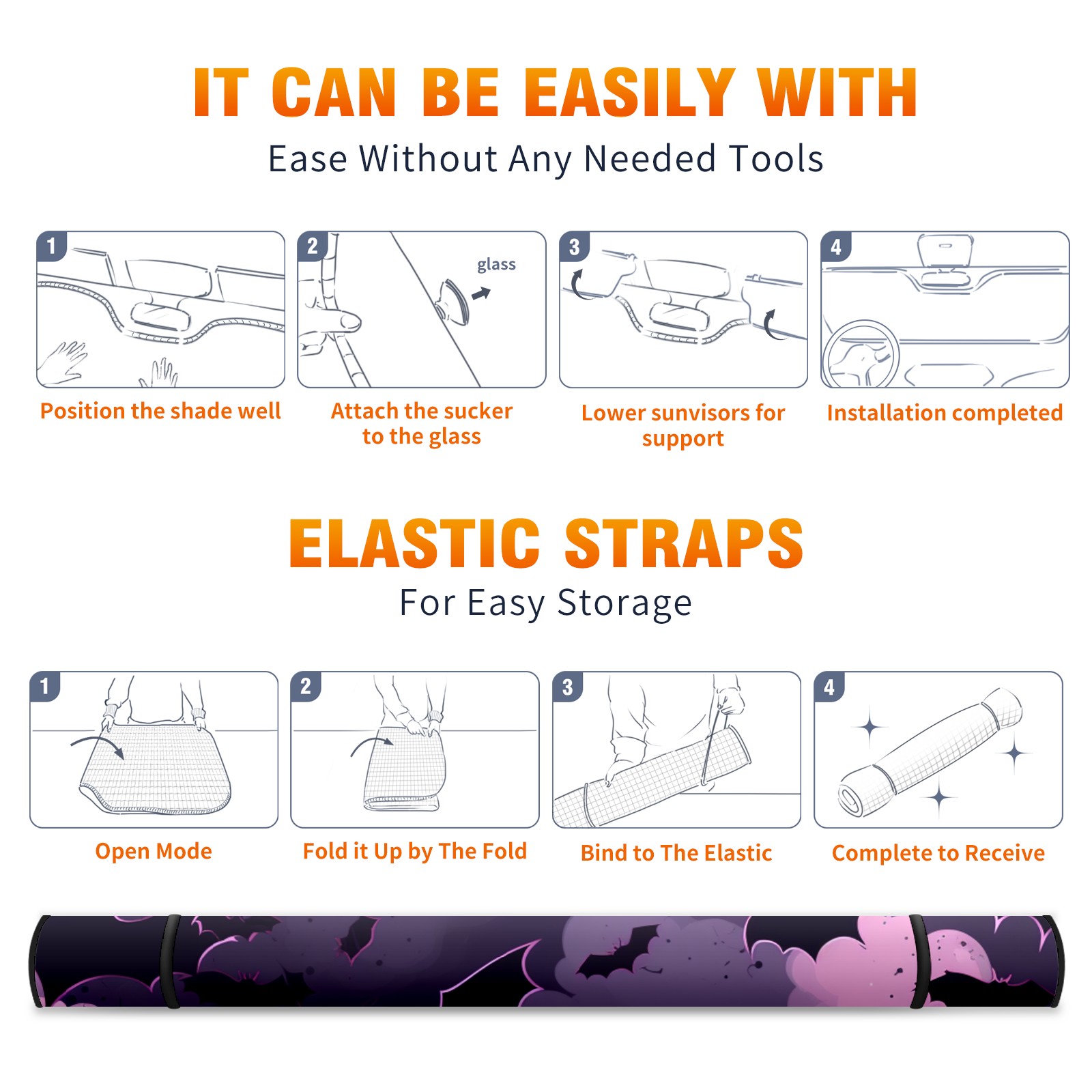 IT CAN BE EASILY WITH
Ease Without Any Needed Tools

1
Position the shade well

2
glass
Attach the sucker to the glass

3
Lower sunvisors for support

4
Installation completed

ELASTIC STRAPS
For Easy Storage

1
Open Mode

2
Fold it Up by The Fold

3
Bind to The Elastic

4
Complete to Receive