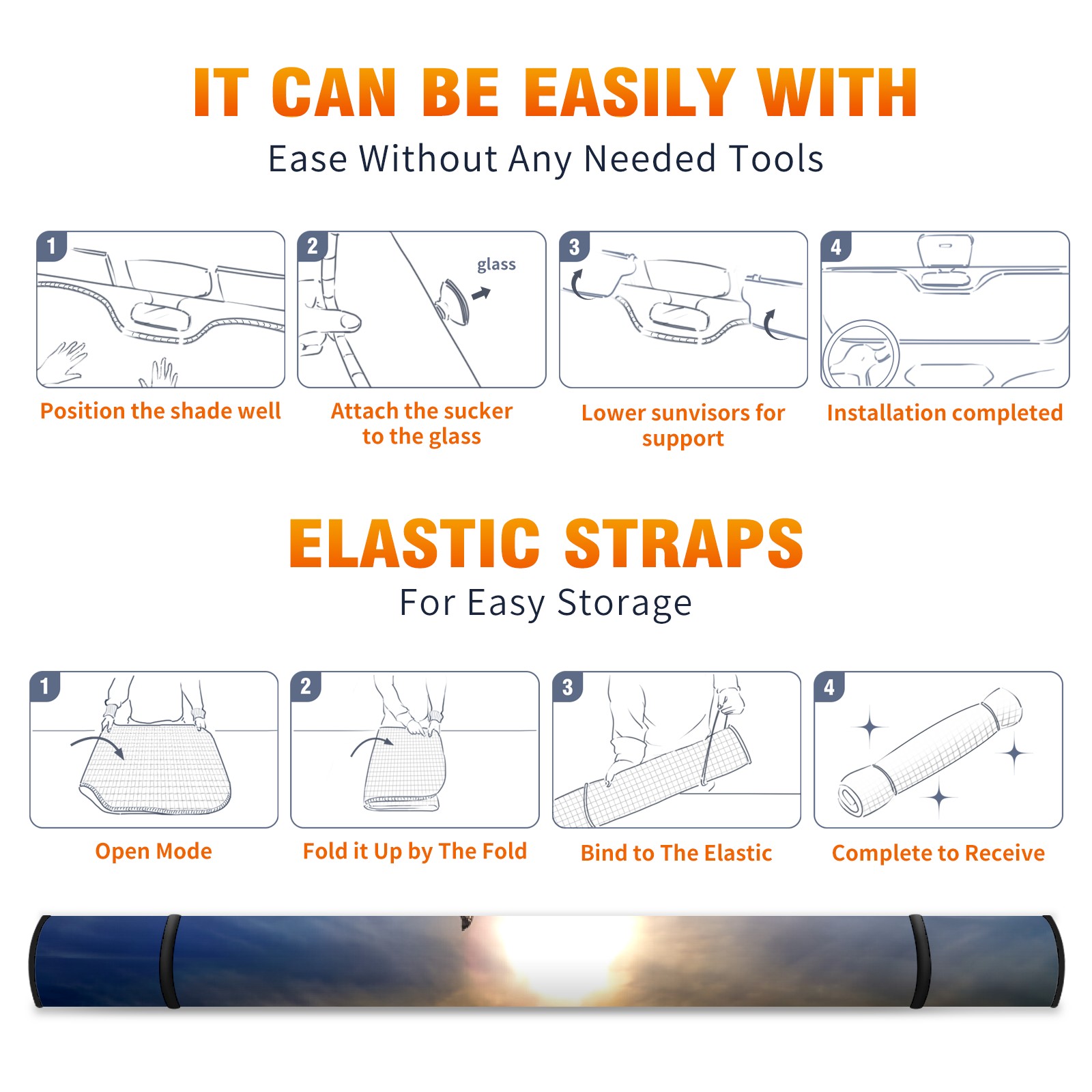 IT CAN BE EASILY WITH
Ease Without Any Needed Tools

1
Position the shade well

2
glass
Attach the sucker to the glass

3
Lower sunvisors for support

4
Installation completed

ELASTIC STRAPS
For Easy Storage

1
Open Mode

2
Fold it Up by The Fold

3
Bind to The Elastic

4
Complete to Receive