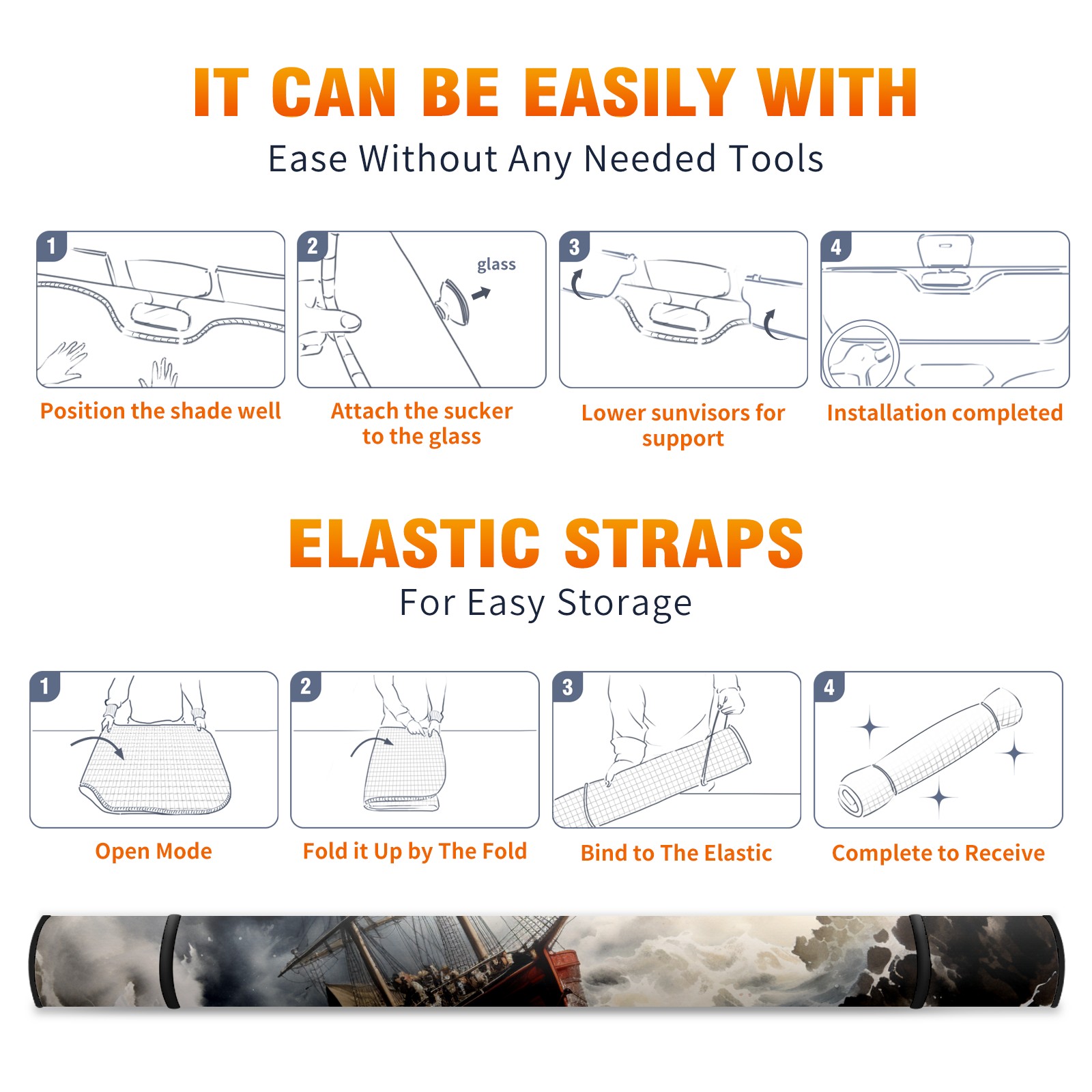 IT CAN BE EASILY WITH
Ease Without Any Needed Tools

1
Position the shade well

2
glass
Attach the sucker to the glass

3
Lower sunvisors for support

4
Installation completed

ELASTIC STRAPS
For Easy Storage

1
Open Mode

2
Fold it Up by The Fold

3
Bind to The Elastic

4
Complete to Receive