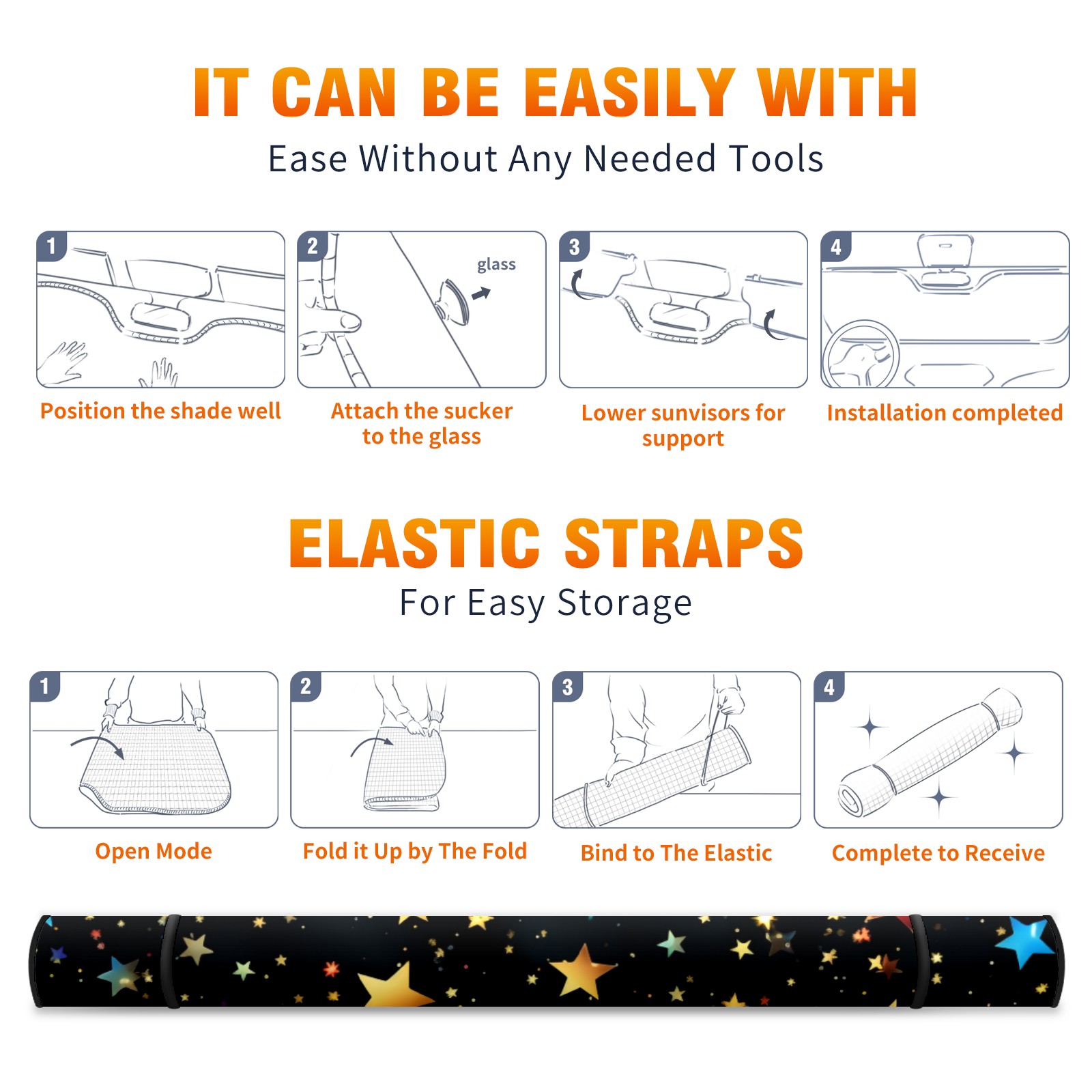 IT CAN BE EASILY WITH
Ease Without Any Needed Tools

1
Position the shade well

2
glass
Attach the sucker to the glass

3
Lower sunvisors for support

4
Installation completed

ELASTIC STRAPS
For Easy Storage

1
Open Mode

2
Fold it Up by The Fold

3
Bind to The Elastic

4
Complete to Receive