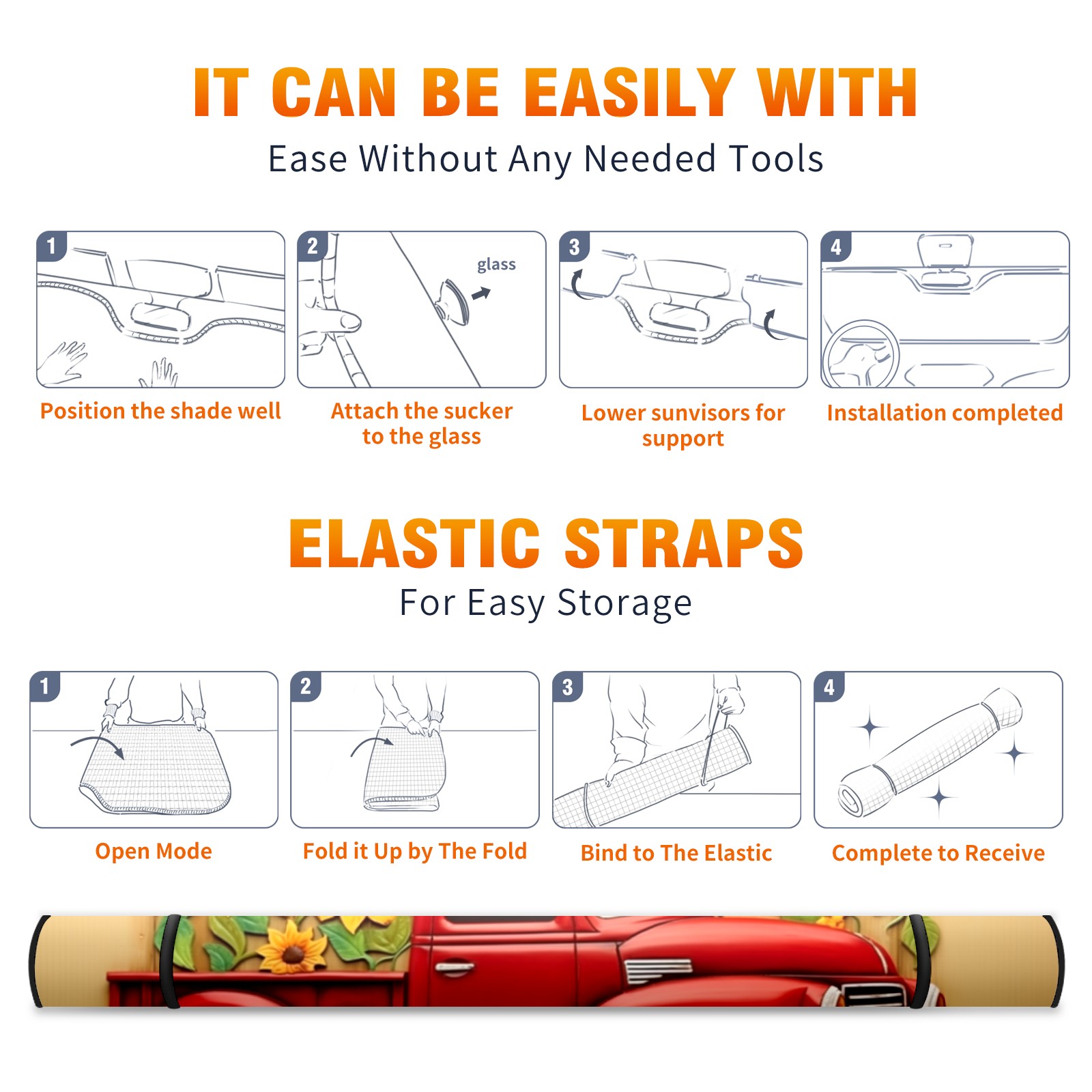 IT CAN BE EASILY WITH
Ease Without Any Needed Tools

1
Position the shade well

2
glass
Attach the sucker to the glass

3
Lower sunvisors for support

4
Installation completed

ELASTIC STRAPS
For Easy Storage

1
Open Mode

2
Fold it Up by The Fold

3
Bind to The Elastic

4
Complete to Receive