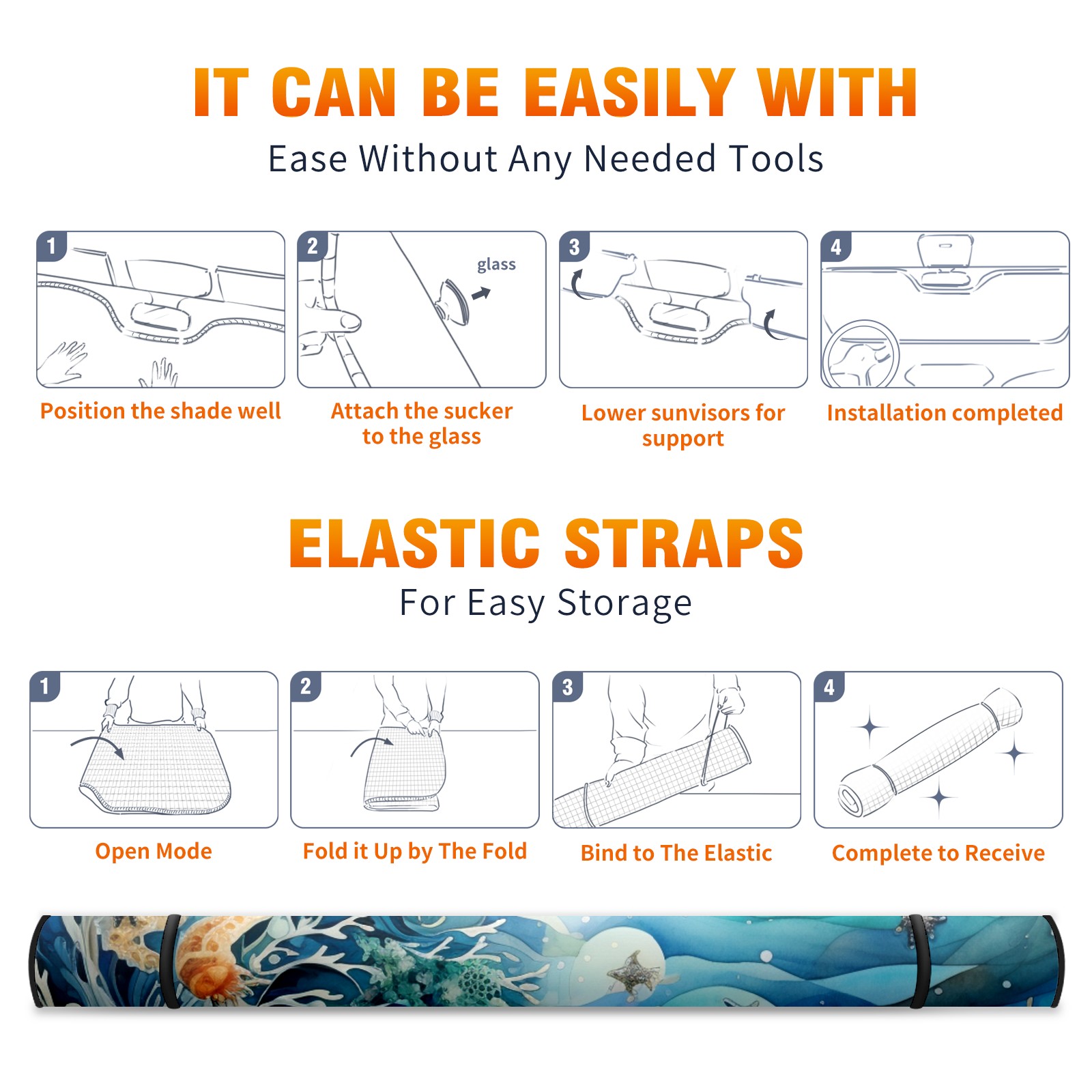 IT CAN BE EASILY WITH

Ease Without Any Needed Tools

1

Position the shade well

2

glass

Attach the sucker to the glass

3

Lower sunvisors for support

4

Installation completed

ELASTIC STRAPS

For Easy Storage

1

Open Mode

2

Fold it Up by The Fold

3

Bind to The Elastic

4

Complete to Receive