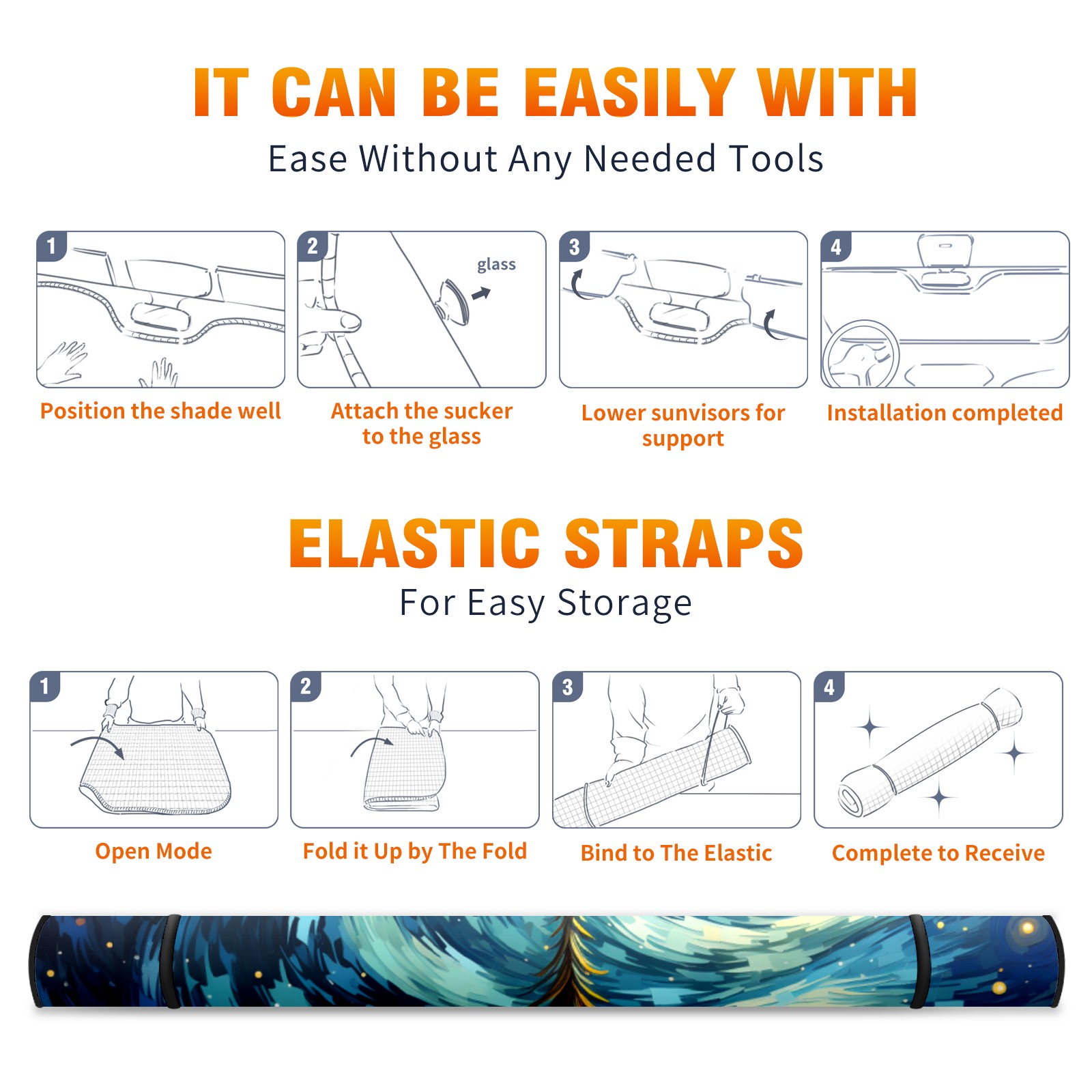 IT CAN BE EASILY WITH
Ease Without Any Needed Tools

1
Position the shade well

2
glass
Attach the sucker to the glass

3
Lower sunvisors for support

4
Installation completed

ELASTIC STRAPS
For Easy Storage

1
Open Mode

2
Fold it Up by The Fold

3
Bind to The Elastic

4
Complete to Receive