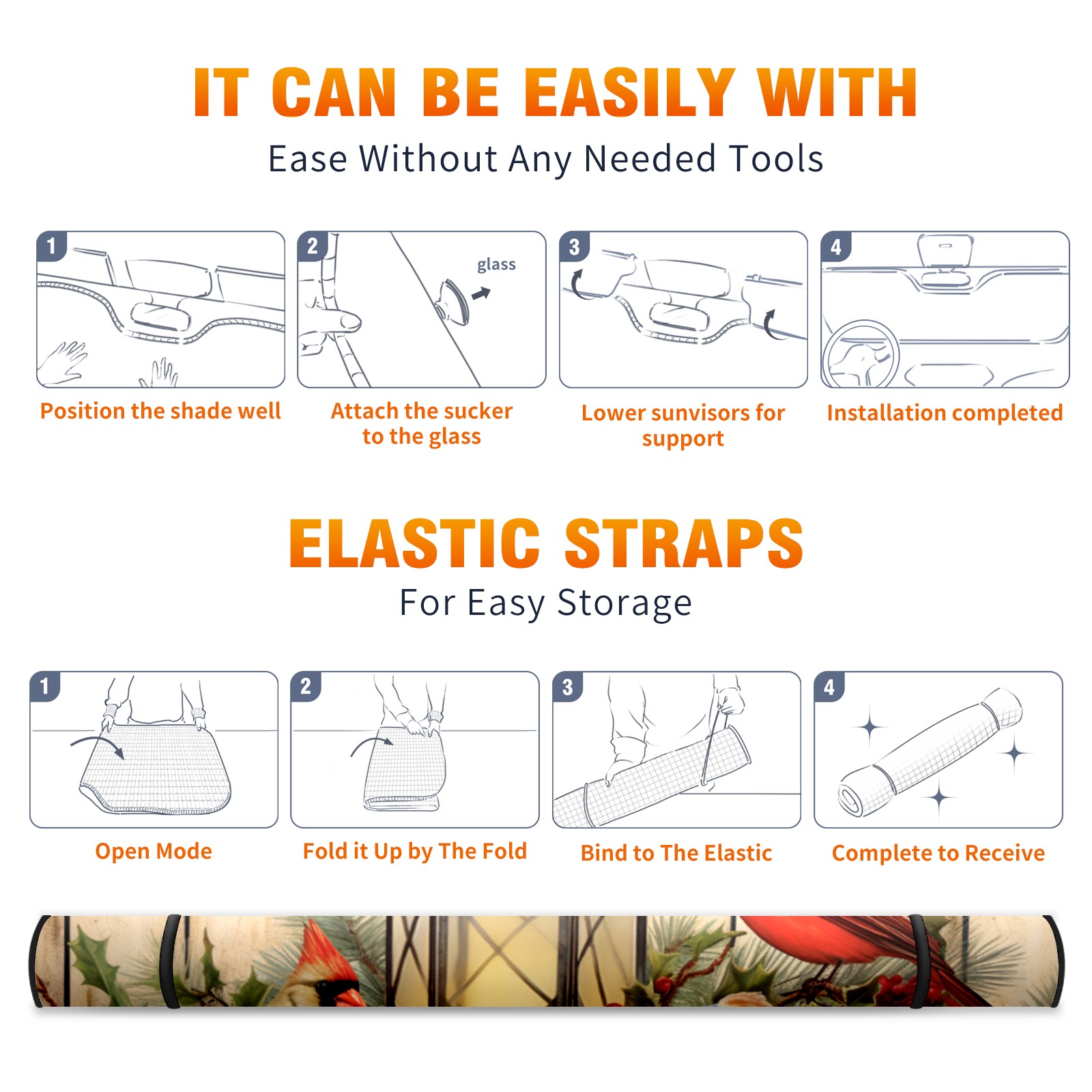 IT CAN BE EASILY WITH

Ease Without Any Needed Tools

1

Position the shade well

2

glass

Attach the sucker to the glass

3

Lower sunvisors for support

4

Installation completed

ELASTIC STRAPS

For Easy Storage

1

Open Mode

2

Fold it Up by The Fold

3

Bind to The Elastic

4

Complete to Receive