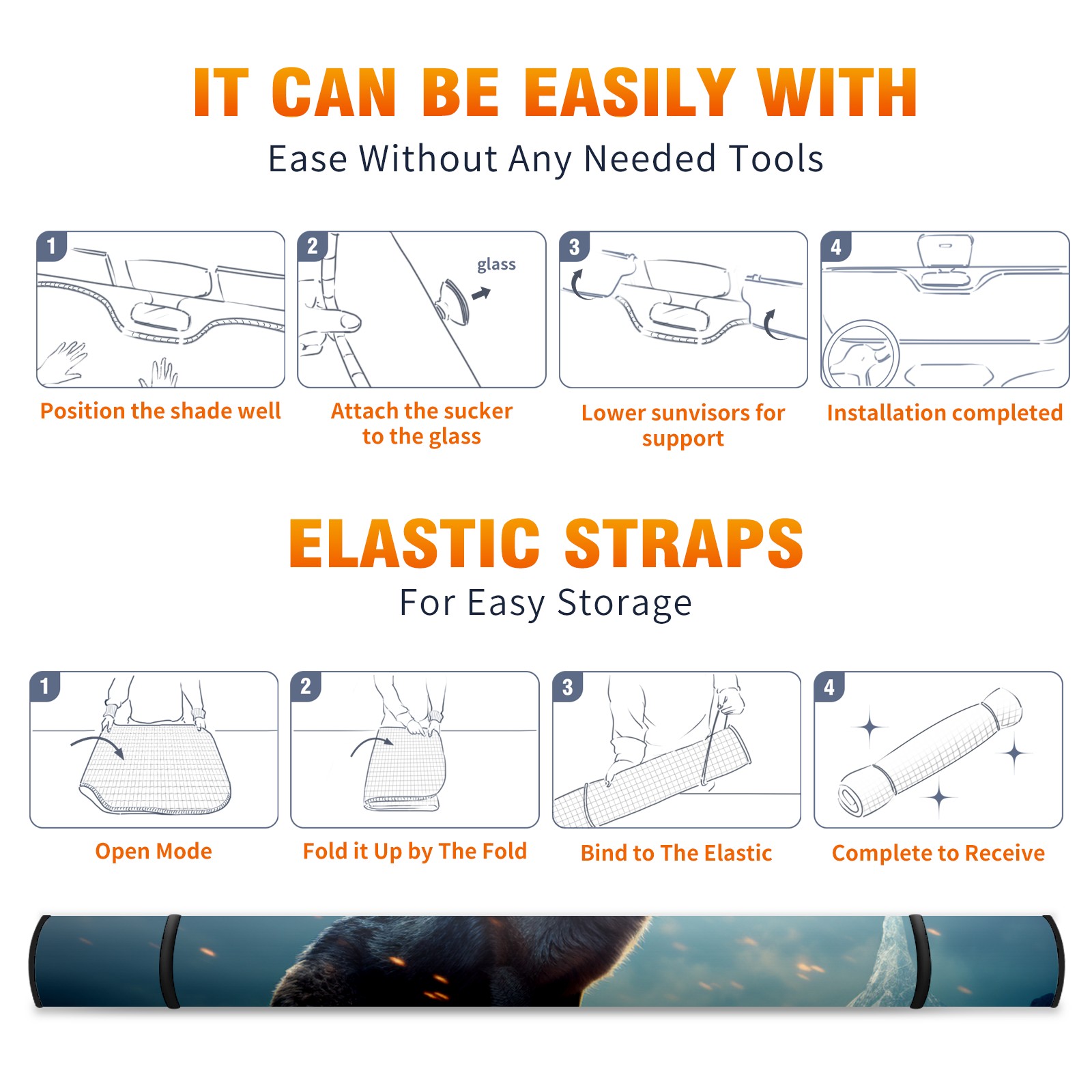 IT CAN BE EASILY WITH

Ease Without Any Needed Tools

1

Position the shade well

2

glass

Attach the sucker to the glass

3

Lower sunvisors for support

4

Installation completed

ELASTIC STRAPS

For Easy Storage

1

Open Mode

2

Fold it Up by The Fold

3

Bind to The Elastic

4

Complete to Receive