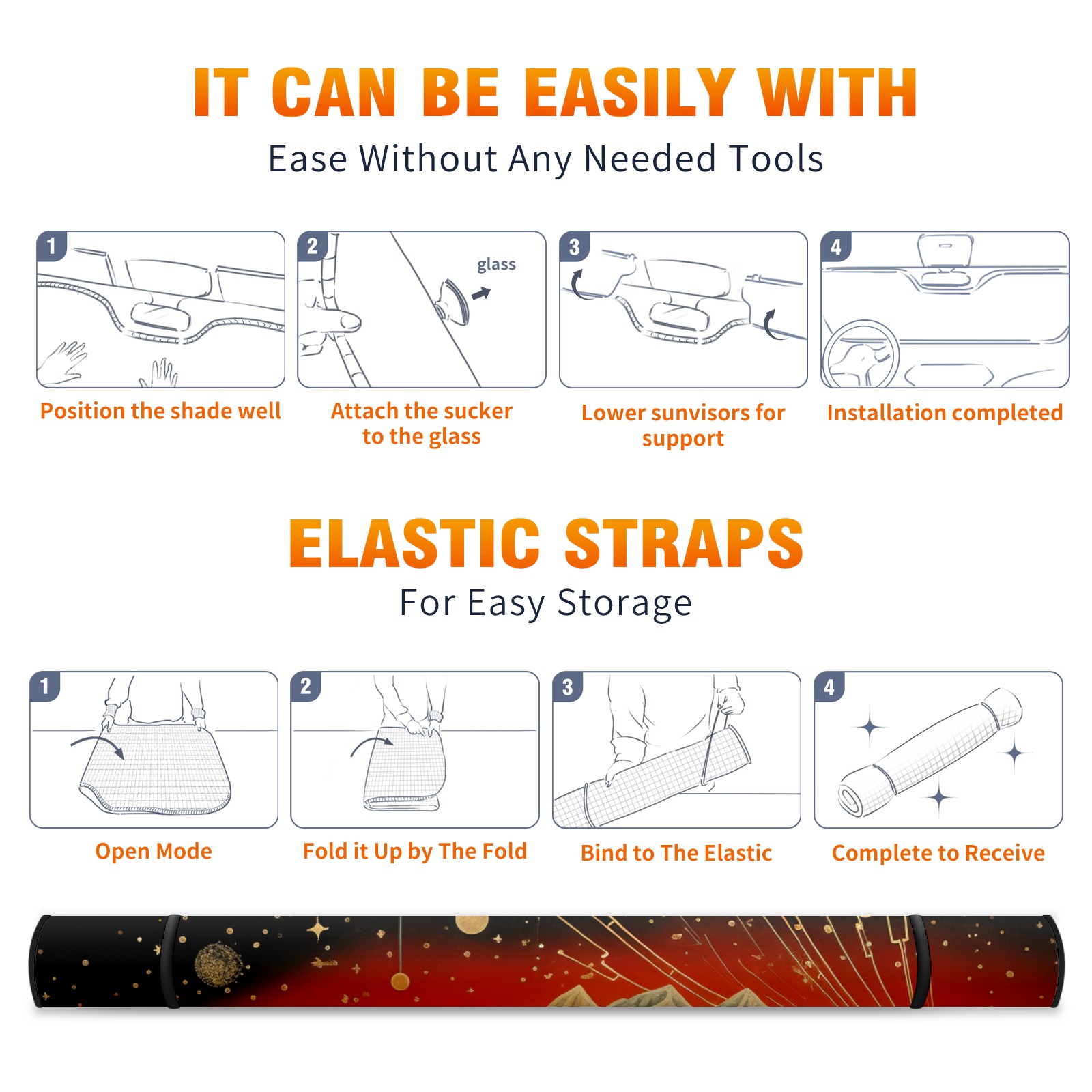 IT CAN BE EASILY WITH

Ease Without Any Needed Tools

1

Position the shade well

2

glass

Attach the sucker to the glass

3

Lower sunvisors for support

4

Installation completed

ELASTIC STRAPS

For Easy Storage

1

Open Mode

2

Fold it Up by The Fold

3

Bind to The Elastic

4

Complete to Receive