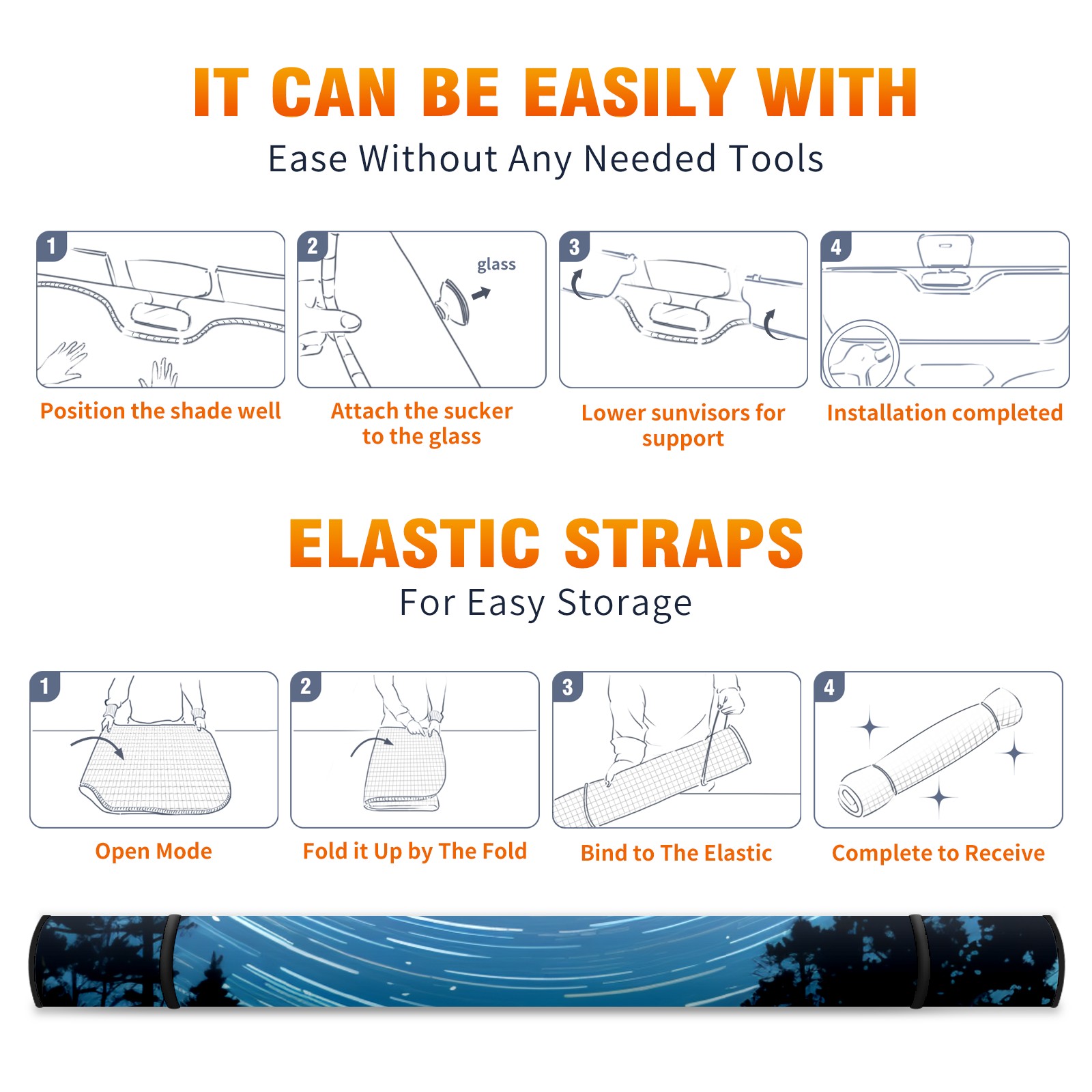 IT CAN BE EASILY WITH
Ease Without Any Needed Tools

1
Position the shade well

2
glass
Attach the sucker to the glass

3
Lower sunvisors for support

4
Installation completed

ELASTIC STRAPS
For Easy Storage

1
Open Mode

2
Fold it Up by The Fold

3
Bind to The Elastic

4
Complete to Receive