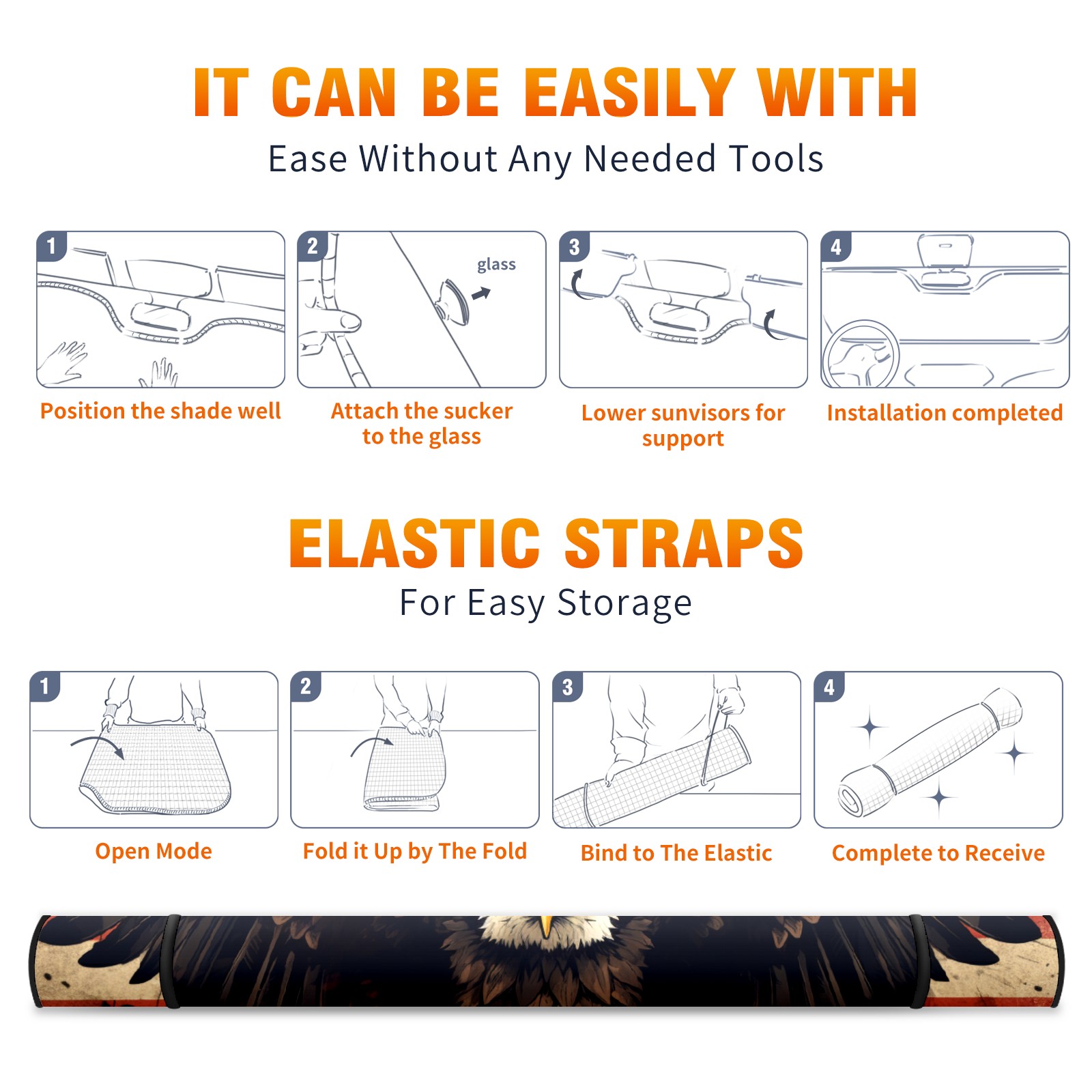 IT CAN BE EASILY WITH

Ease Without Any Needed Tools

1

Position the shade well

2

glass

Attach the sucker to the glass

3

Lower sunvisors for support

4

Installation completed

ELASTIC STRAPS

For Easy Storage

1

Open Mode

2

Fold it Up by The Fold

3

Bind to The Elastic

4

Complete to Receive