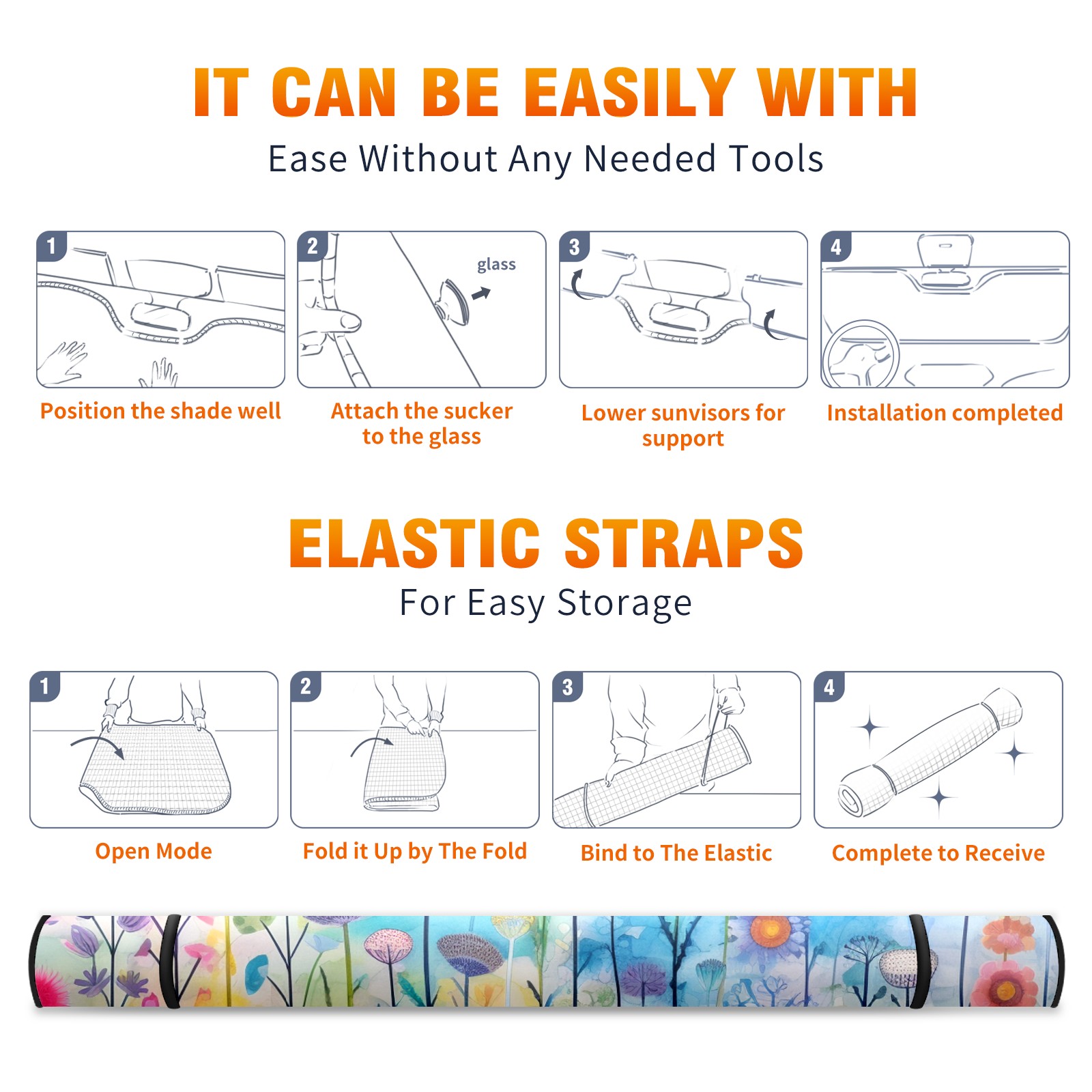 IT CAN BE EASILY WITH

Ease Without Any Needed Tools

1

Position the shade well

2

glass

Attach the sucker to the glass

3

Lower sunvisors for support

4

Installation completed

ELASTIC STRAPS

For Easy Storage

1

Open Mode

2

Fold it Up by The Fold

3

Bind to The Elastic

4

Complete to Receive