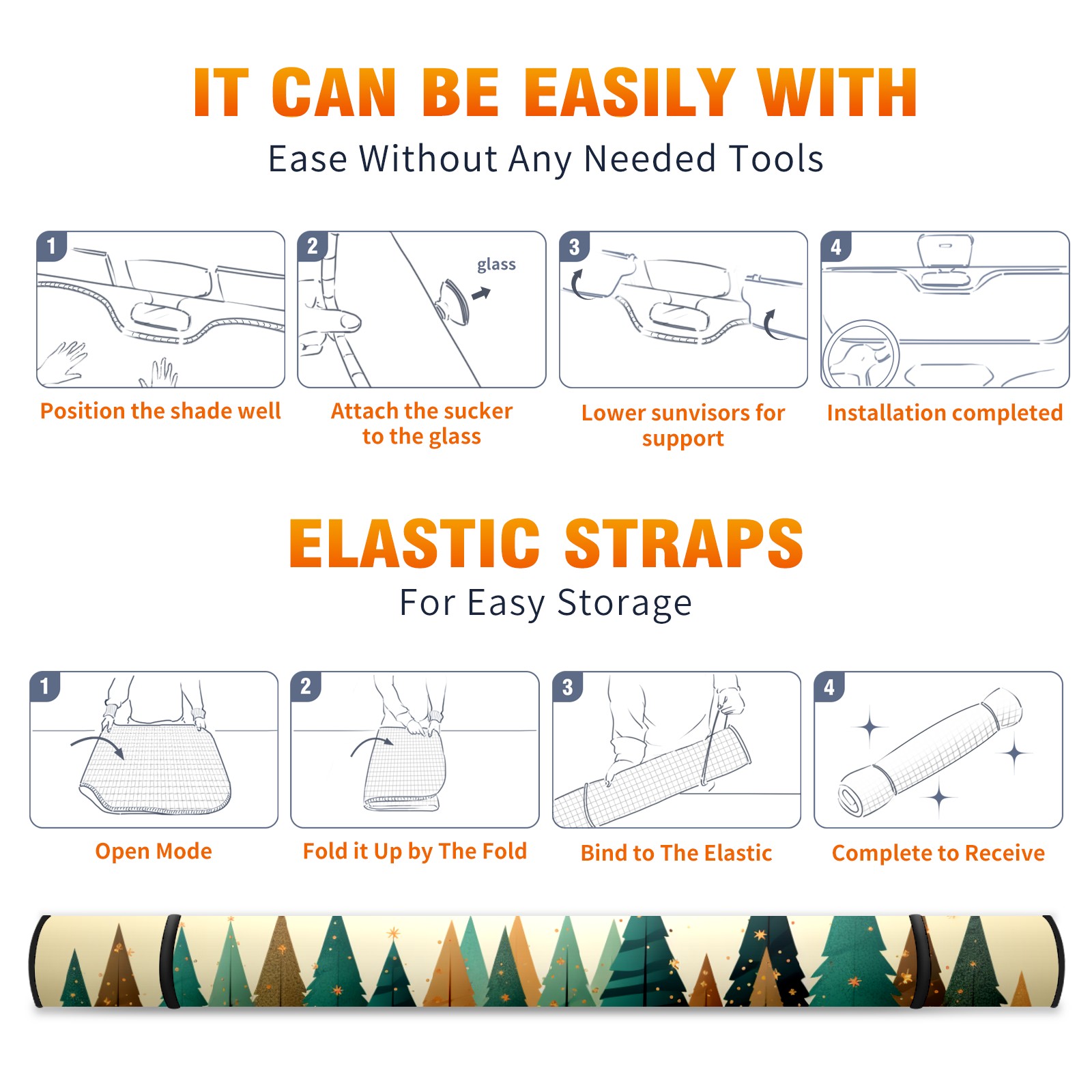 IT CAN BE EASILY WITH

Ease Without Any Needed Tools

1

Position the shade well

2

glass

Attach the sucker to the glass

3

Lower sunvisors for support

4

Installation completed

ELASTIC STRAPS

For Easy Storage

1

Open Mode

2

Fold it Up by The Fold

3

Bind to The Elastic

4

Complete to Receive