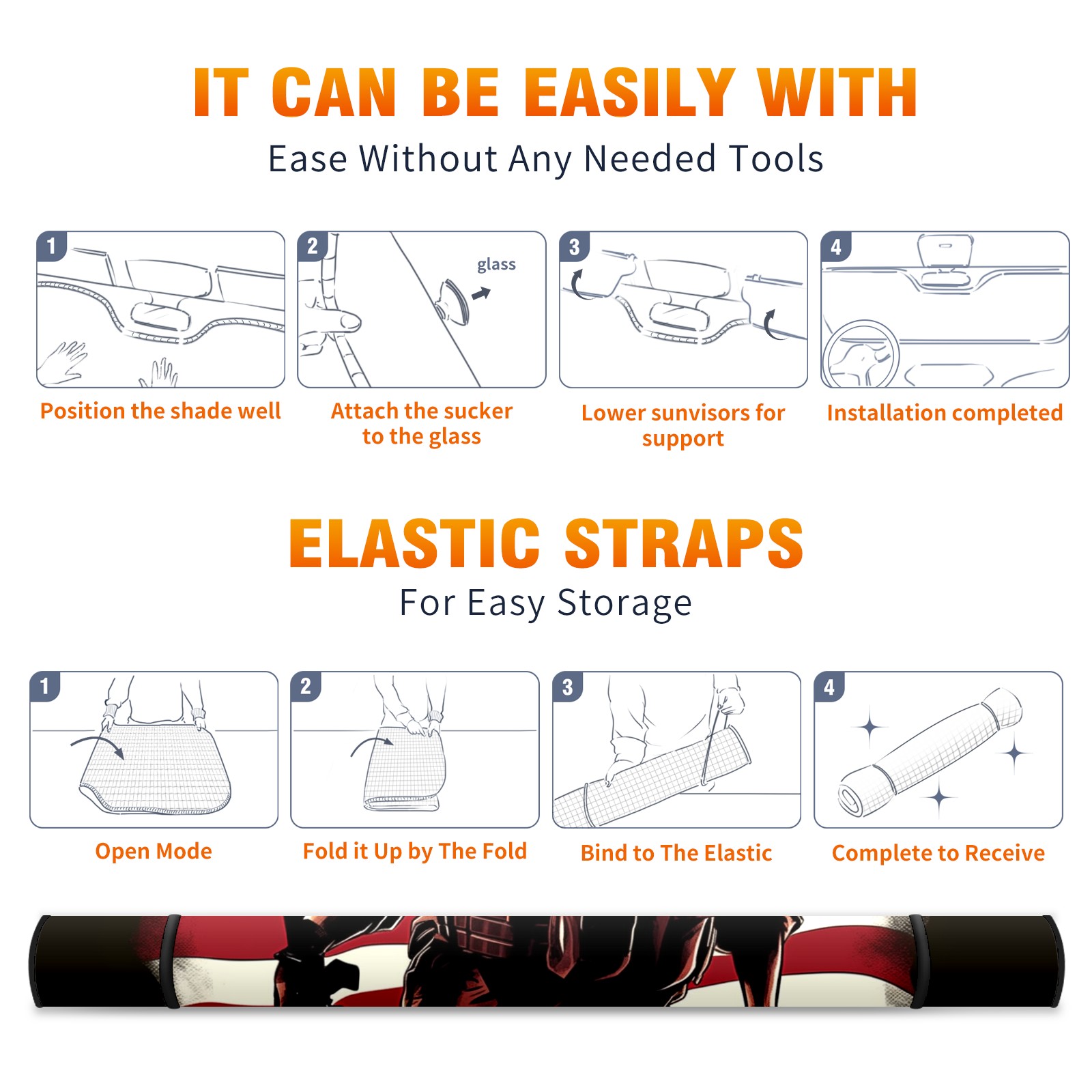 IT CAN BE EASILY WITH

Ease Without Any Needed Tools

1

Position the shade well

2

glass

Attach the sucker to the glass

3

Lower sunvisors for support

4

Installation completed

ELASTIC STRAPS

For Easy Storage

1

Open Mode

2

Fold it Up by The Fold

3

Bind to The Elastic

4

Complete to Receive