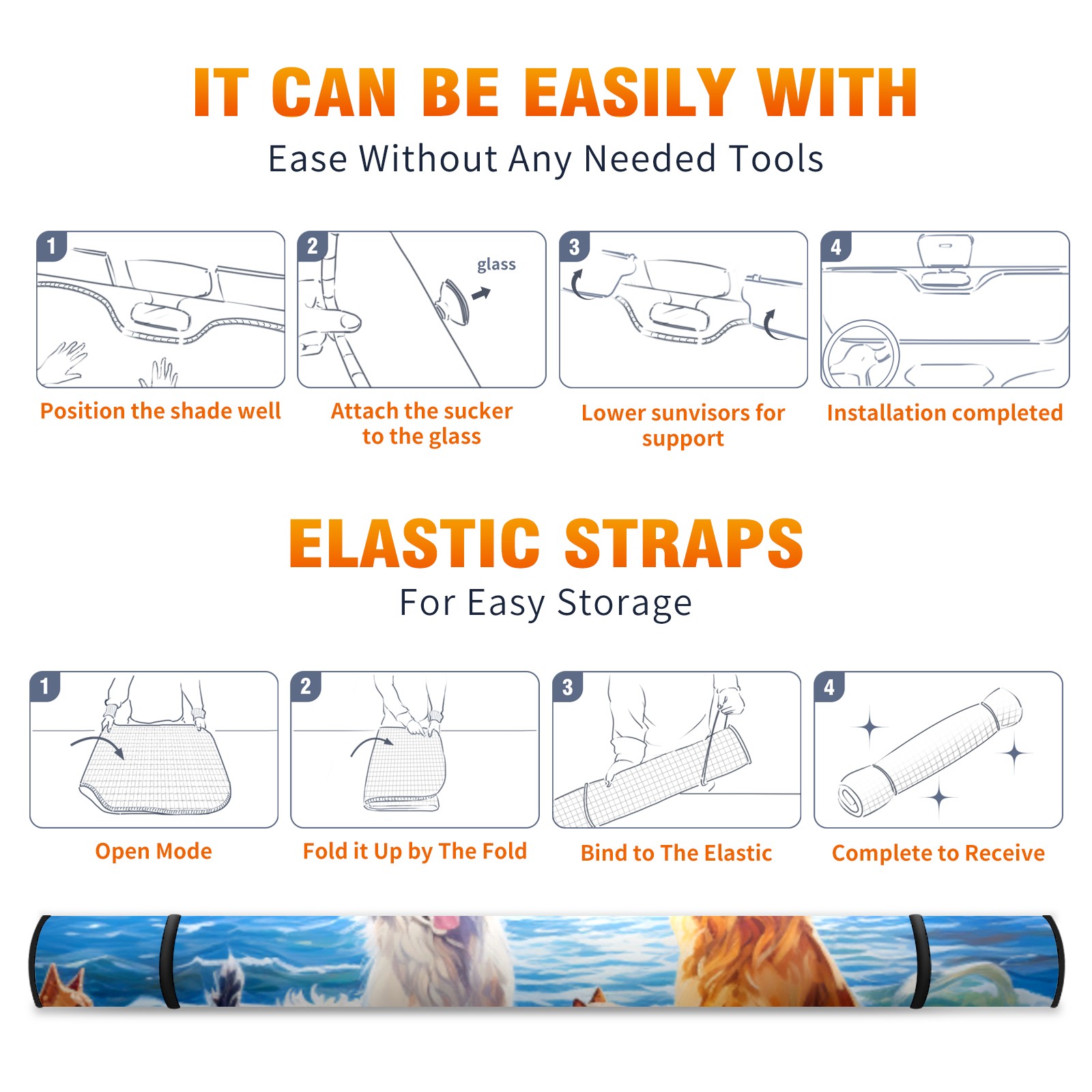 IT CAN BE EASILY WITH
Ease Without Any Needed Tools

1
Position the shade well

2
glass
Attach the sucker to the glass

3
Lower sunvisors for support

4
Installation completed

ELASTIC STRAPS
For Easy Storage

1
Open Mode

2
Fold it Up by The Fold

3
Bind to The Elastic

4
Complete to Receive