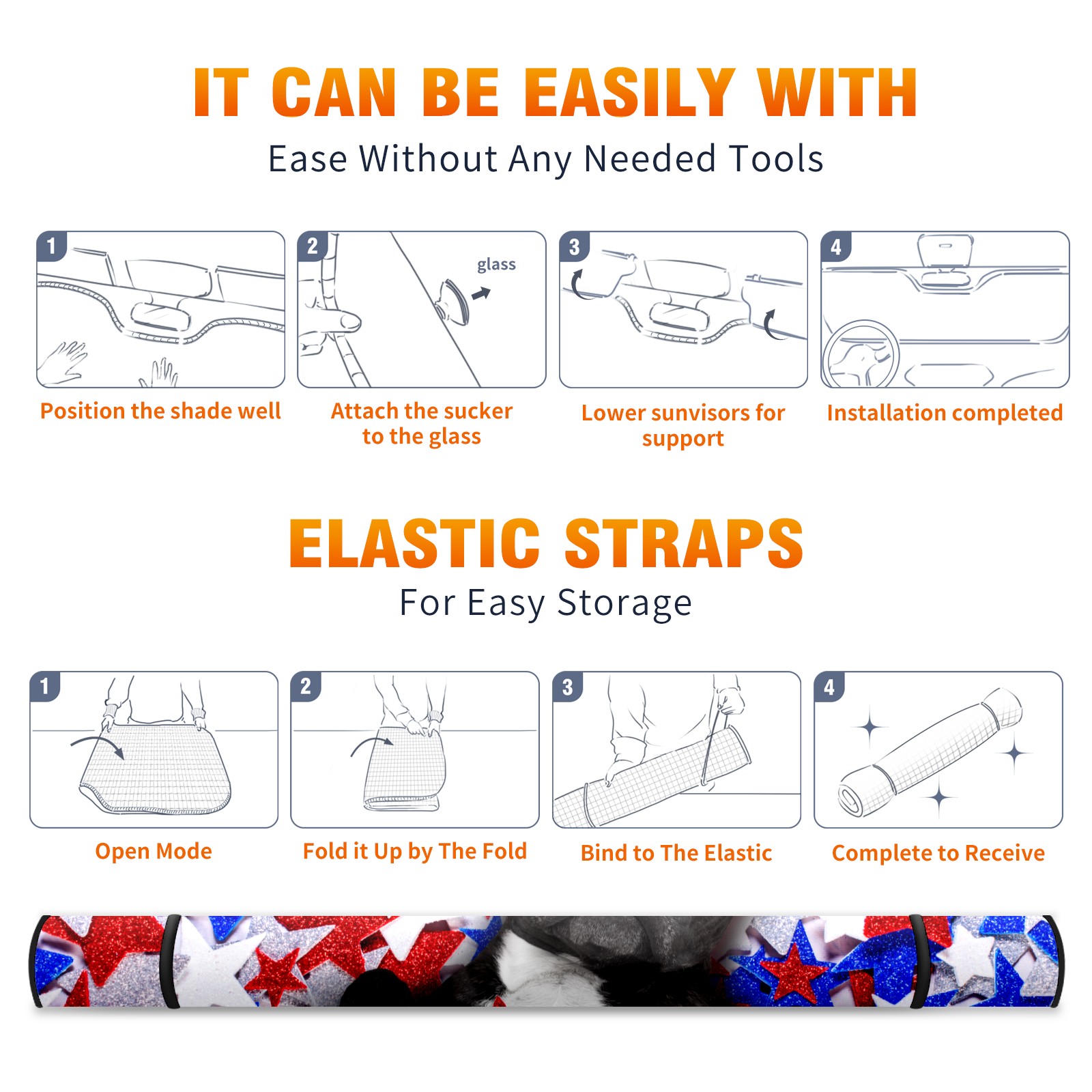 IT CAN BE EASILY WITH

Ease Without Any Needed Tools

1

Position the shade well

2

glass

Attach the sucker to the glass

3

Lower sunvisors for support

4

Installation completed

ELASTIC STRAPS

For Easy Storage

1

Open Mode

2

Fold it Up by The Fold

3

Bind to The Elastic

4

Complete to Receive