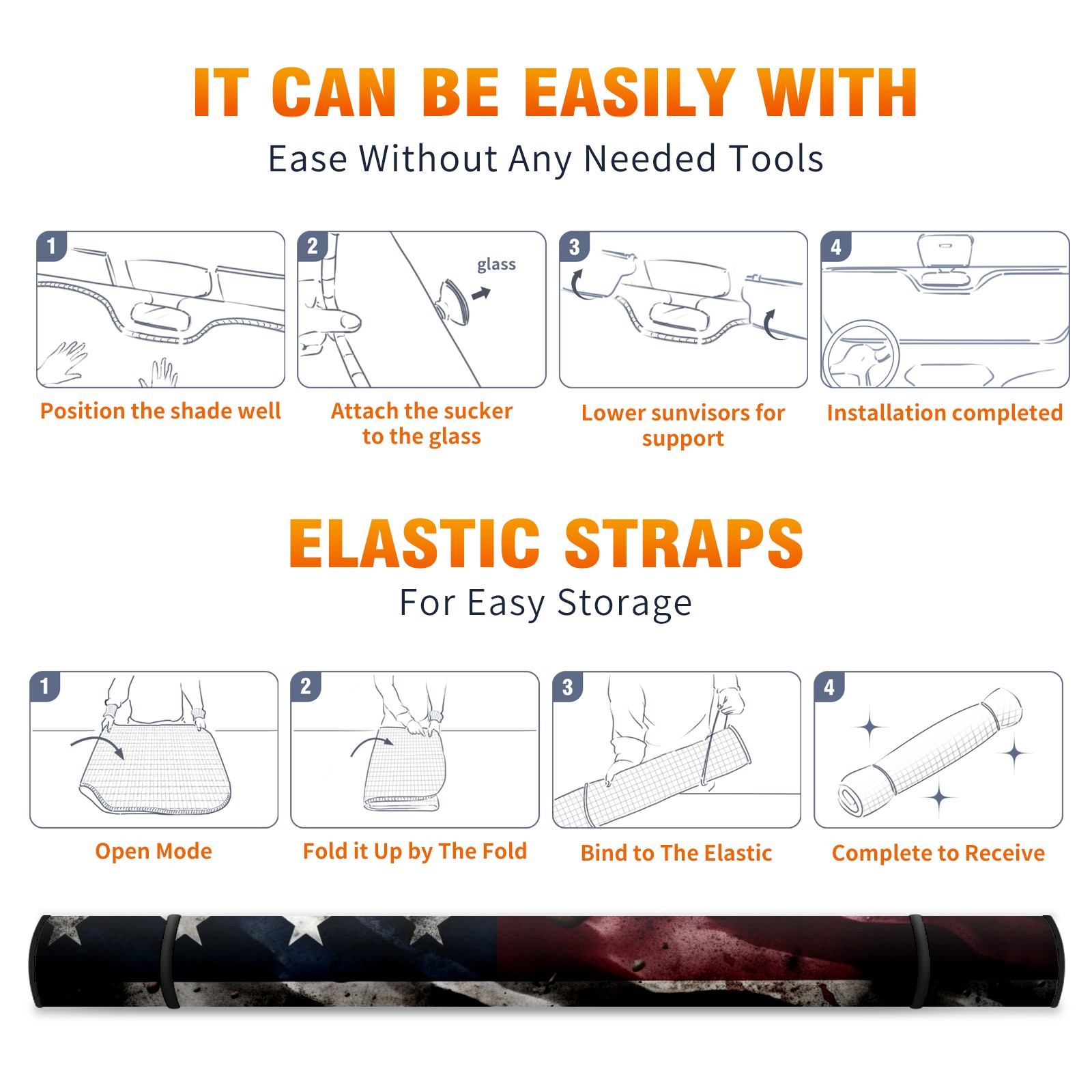 IT CAN BE EASILY WITH

Ease Without Any Needed Tools

1

Position the shade well

2

glass

Attach the sucker to the glass

3

Lower sunvisors for support

4

Installation completed

ELASTIC STRAPS

For Easy Storage

1

Open Mode

2

Fold it Up by The Fold

3

Bind to The Elastic

4

Complete to Receive