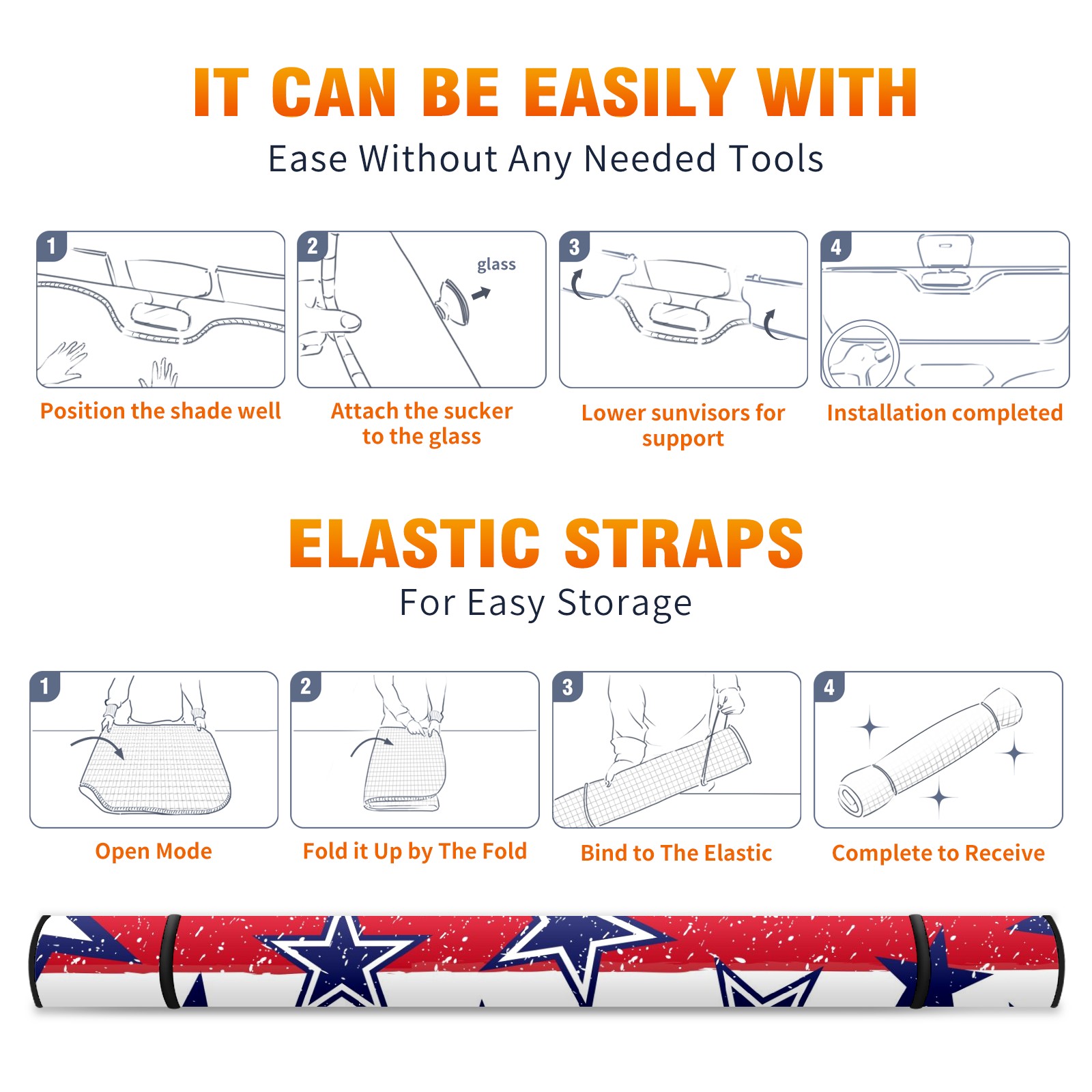 IT CAN BE EASILY WITH
Ease Without Any Needed Tools

1
Position the shade well

2
glass
Attach the sucker to the glass

3
Lower sunvisors for support

4
Installation completed

ELASTIC STRAPS
For Easy Storage

1
Open Mode

2
Fold it Up by The Fold

3
Bind to The Elastic

4
Complete to Receive