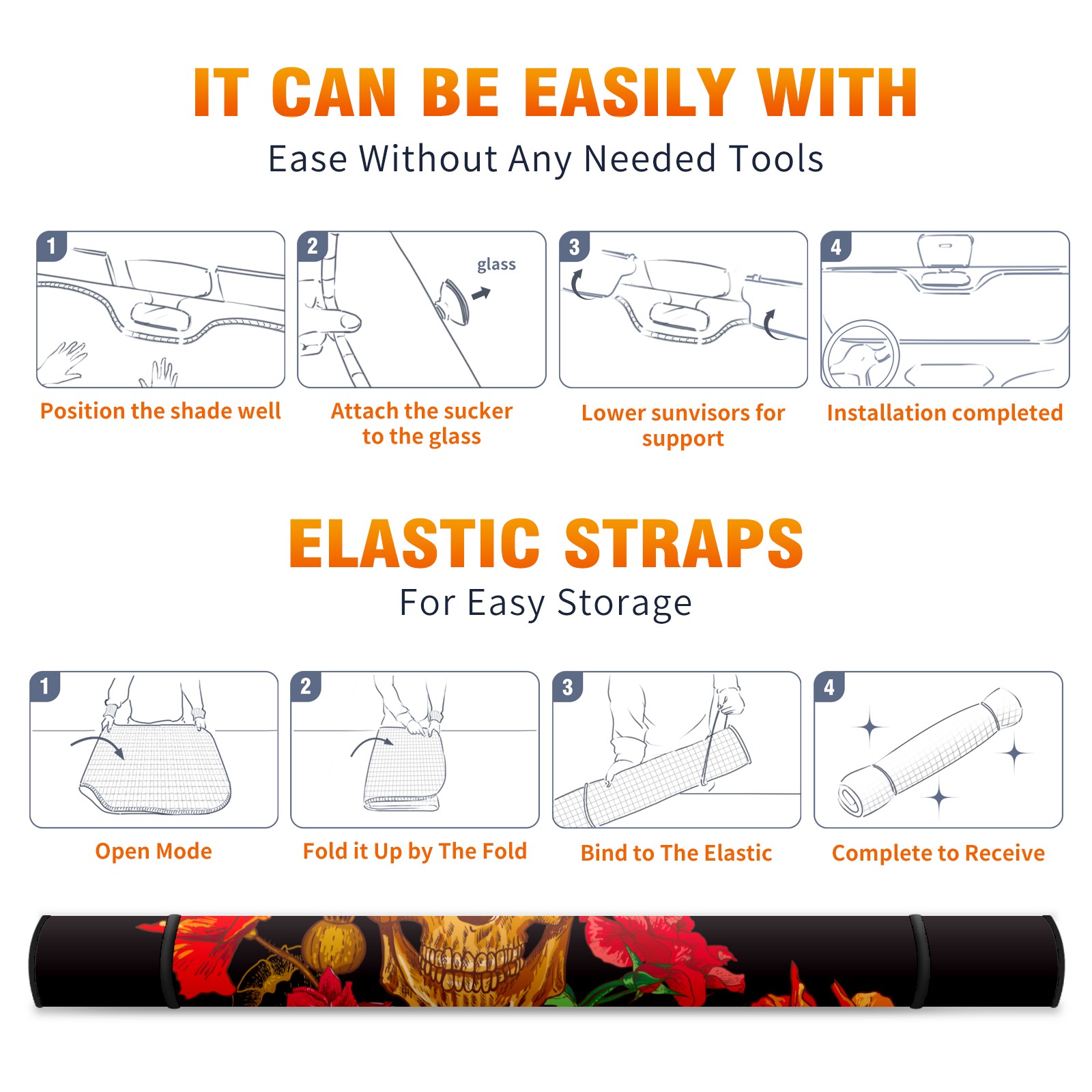 IT CAN BE EASILY WITH
Ease Without Any Needed Tools

1
Position the shade well

2
glass
Attach the sucker to the glass

3
Lower sunvisors for support

4
Installation completed

ELASTIC STRAPS
For Easy Storage

1
Open Mode

2
Fold it Up by The Fold

3
Bind to The Elastic

4
Complete to Receive