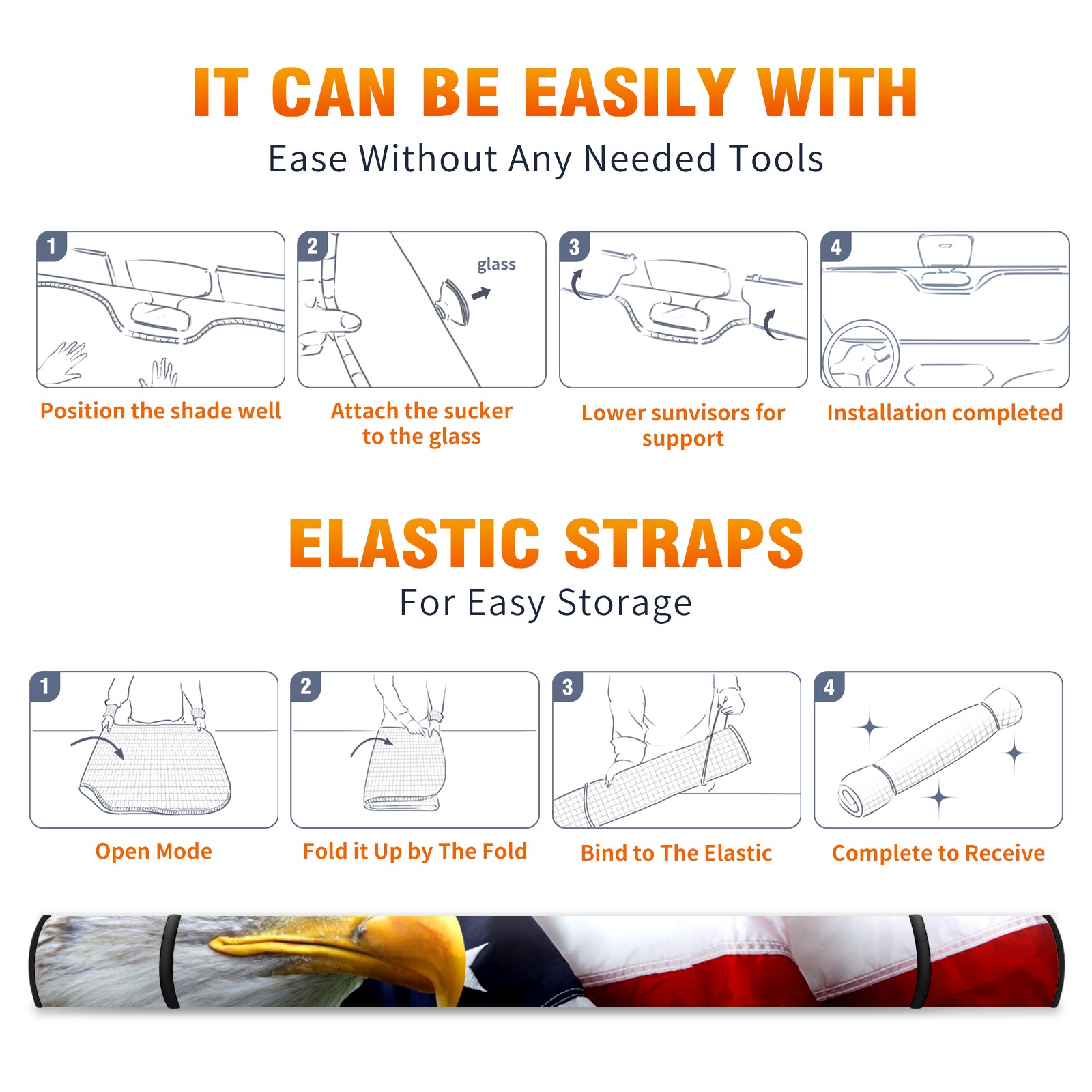 IT CAN BE EASILY WITH

Ease Without Any Needed Tools

1

Position the shade well

2

glass

Attach the sucker to the glass

3

Lower sunvisors for support

4

Installation completed

ELASTIC STRAPS

For Easy Storage

1

Open Mode

2

Fold it Up by The Fold

3

Bind to The Elastic

4

Complete to Receive