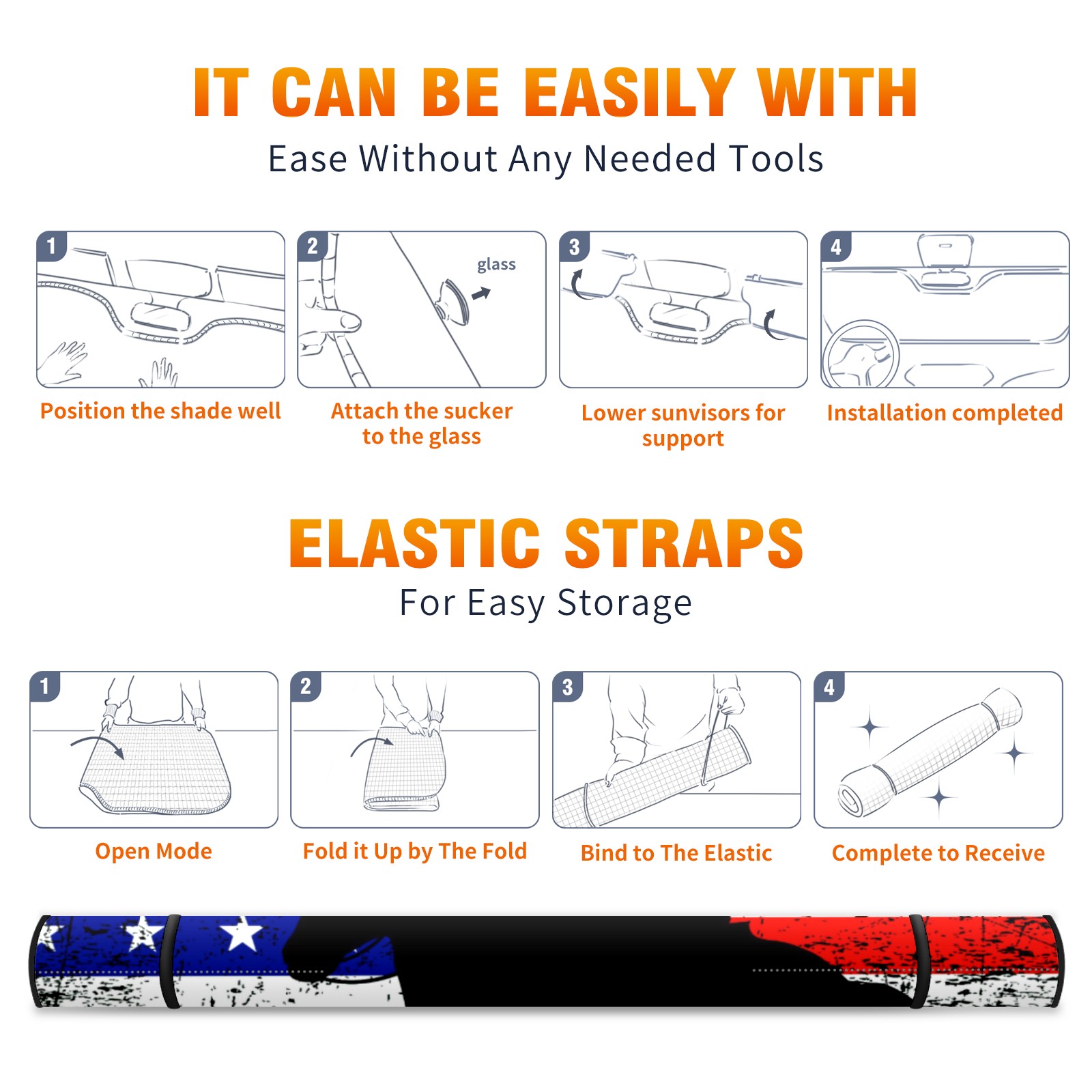 IT CAN BE EASILY WITH
Ease Without Any Needed Tools

1
Position the shade well

2
glass
Attach the sucker to the glass

3
Lower sunvisors for support

4
Installation completed

ELASTIC STRAPS
For Easy Storage

1
Open Mode

2
Fold it Up by The Fold

3
Bind to The Elastic

4
Complete to Receive