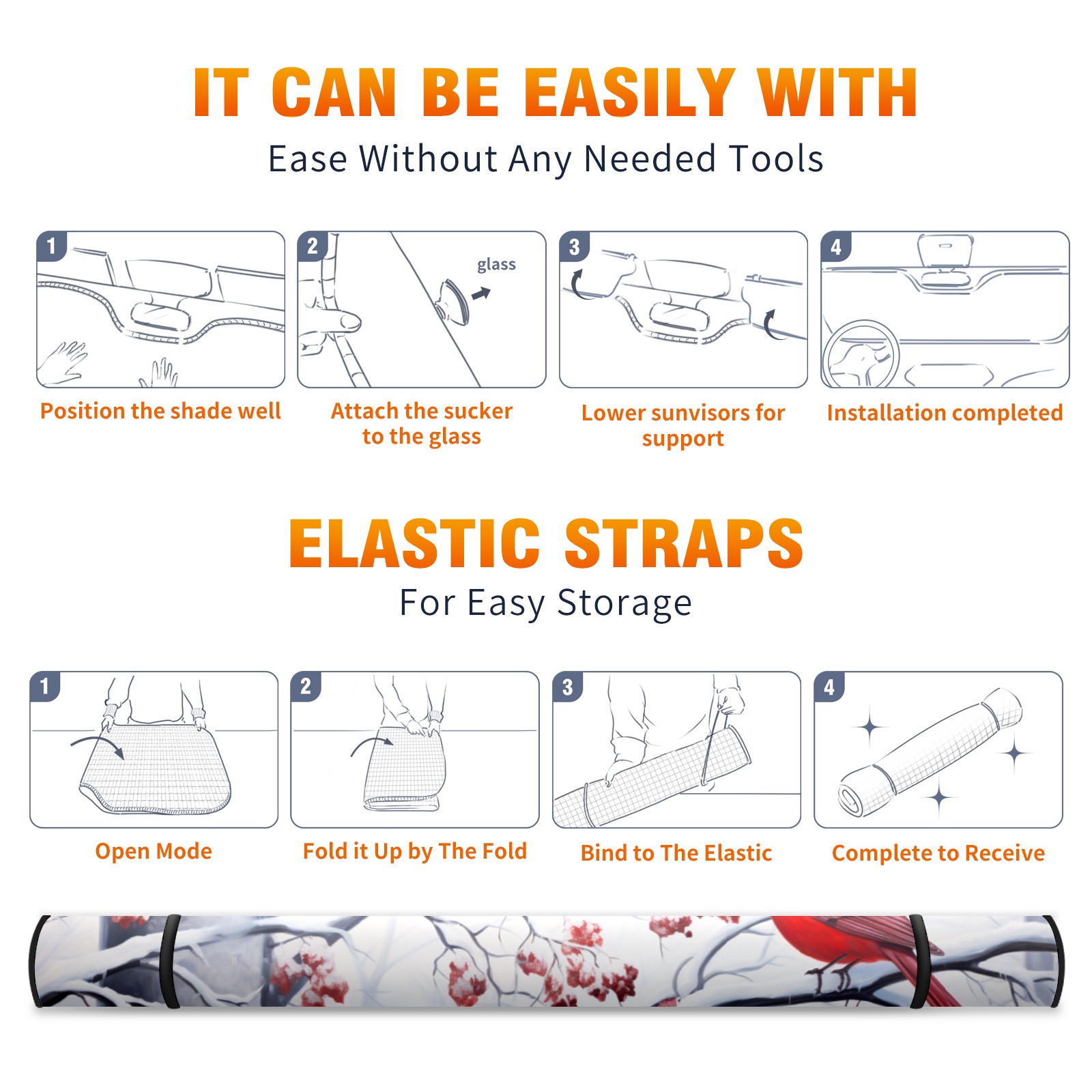 IT CAN BE EASILY WITH

Ease Without Any Needed Tools

1

Position the shade well

2

glass

Attach the sucker to the glass

3

Lower sunvisors for support

4

Installation completed

ELASTIC STRAPS

For Easy Storage

1

Open Mode

2

Fold it Up by The Fold

3

Bind to The Elastic

4

Complete to Receive