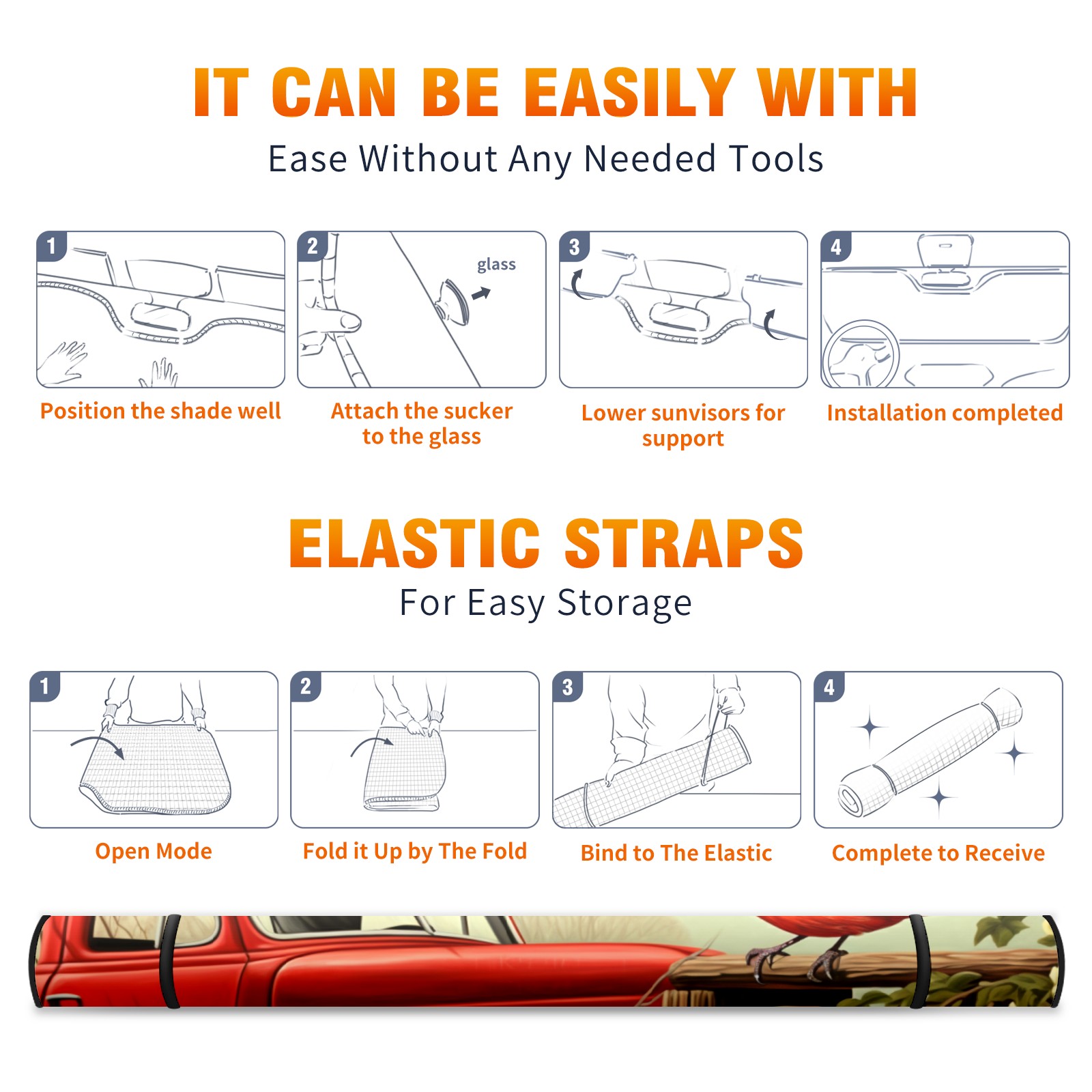 IT CAN BE EASILY WITH
Ease Without Any Needed Tools

1
Position the shade well

2
glass
Attach the sucker to the glass

3
Lower sunvisors for support

4
Installation completed

ELASTIC STRAPS
For Easy Storage

1
Open Mode

2
Fold it Up by The Fold

3
Bind to The Elastic

4
Complete to Receive