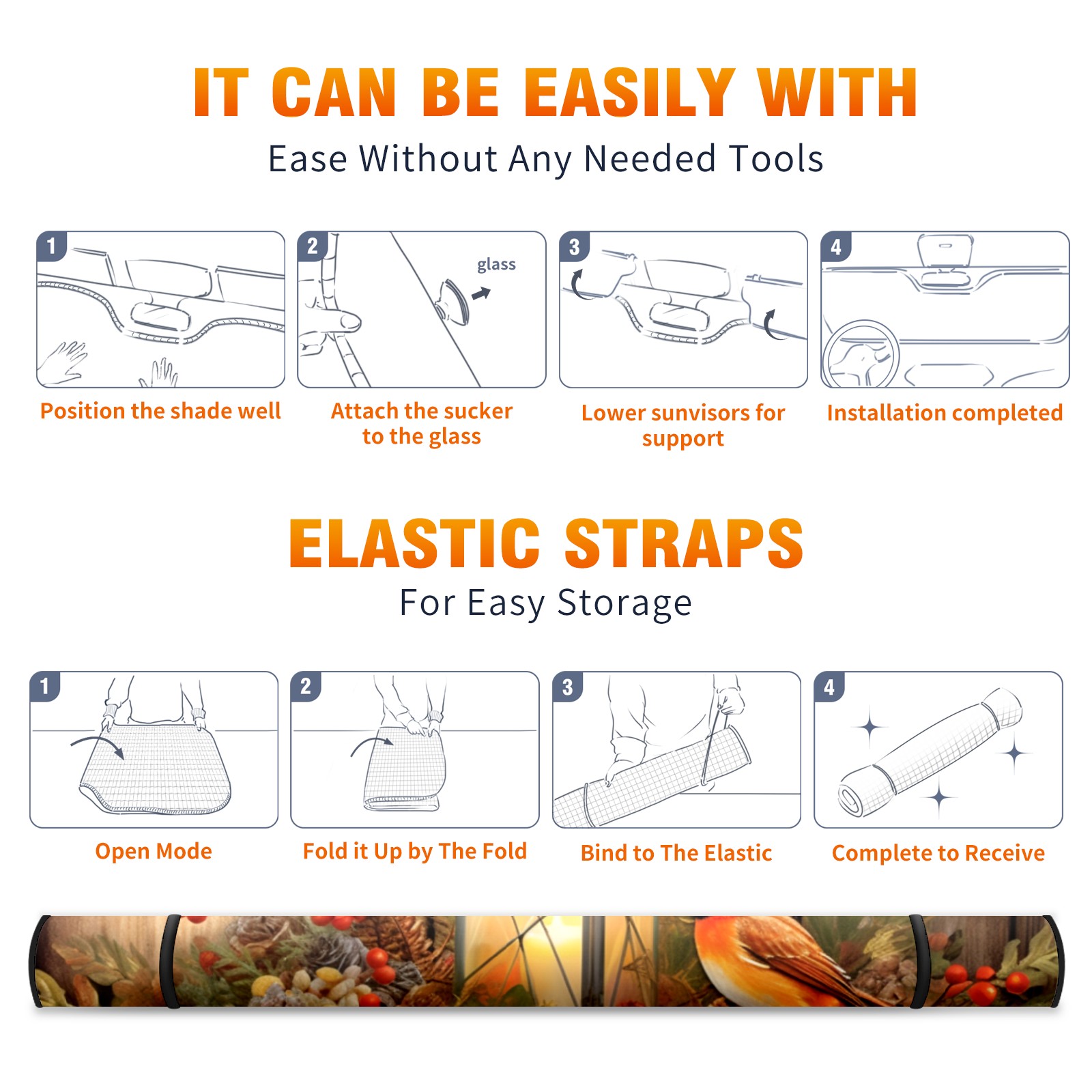 IT CAN BE EASILY WITH

Ease Without Any Needed Tools

1

Position the shade well

2

glass

Attach the sucker to the glass

3

Lower sunvisors for support

4

Installation completed

ELASTIC STRAPS

For Easy Storage

1

Open Mode

2

Fold it Up by The Fold

3

Bind to The Elastic

4

Complete to Receive