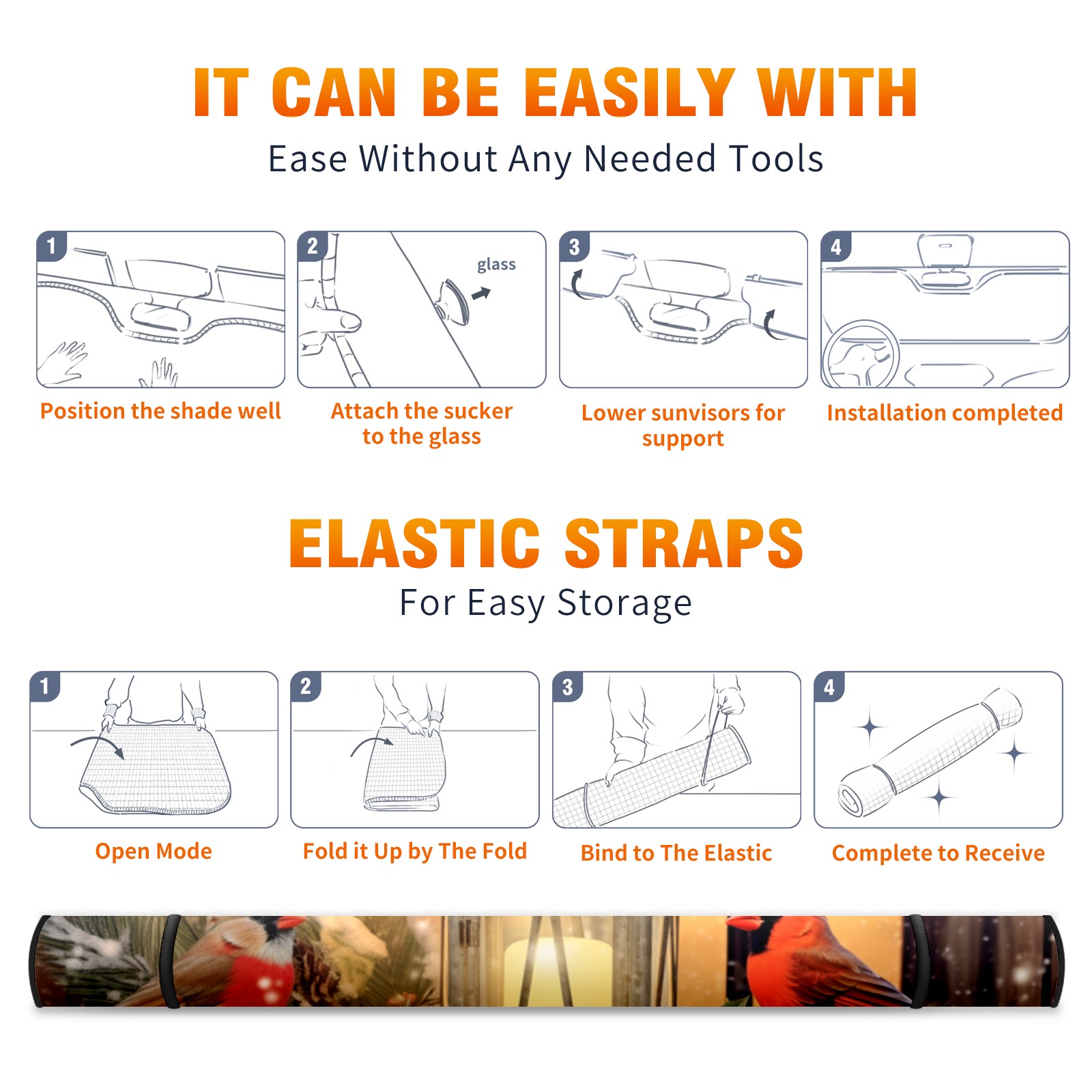 IT CAN BE EASILY WITH
Ease Without Any Needed Tools

1
Position the shade well

2
glass
Attach the sucker to the glass

3
Lower sunvisors for support

4
Installation completed

ELASTIC STRAPS
For Easy Storage

1
Open Mode

2
Fold it Up by The Fold

3
Bind to The Elastic

4
Complete to Receive