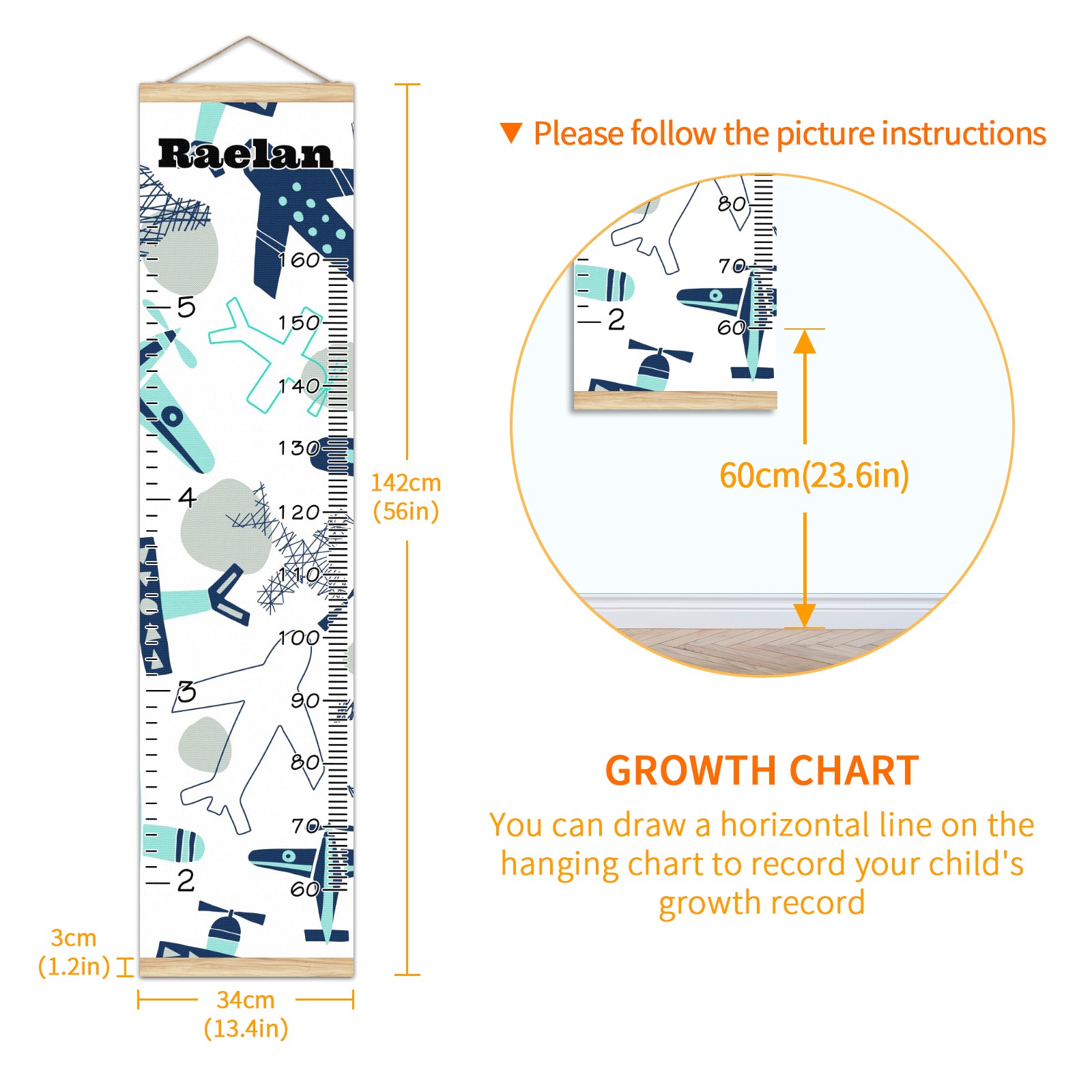 Raelan

160
5
150
140
130
4
120
110
100
3
90
80
70
2
60

142cm
(56in)

3cm
(1.2in)

34cm
(13.4in)

▼ Please follow the picture instructions

80
70
2
60

60cm(23.6in)

GROWTH CHART

You can draw a horizontal line on the hanging chart to record your child's growth record