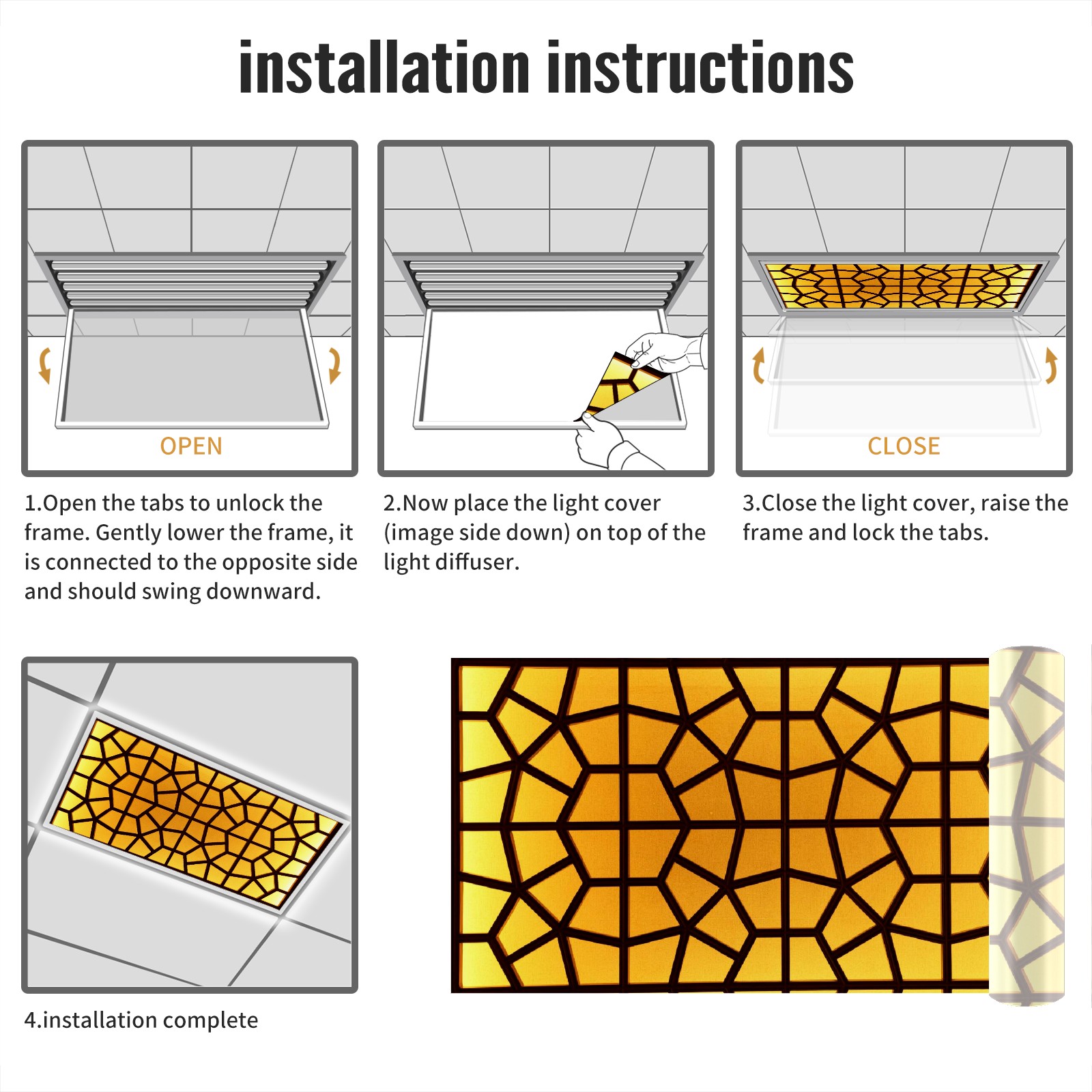 installation instructions

OPEN

1.Open the tabs to unlock the frame. Gently lower the frame, it is connected to the opposite side and should swing downward.

2.Now place the light cover (image side down) on top of the light diffuser.

CLOSE

3.Close the light cover, raise the frame and lock the tabs.

4.installation complete