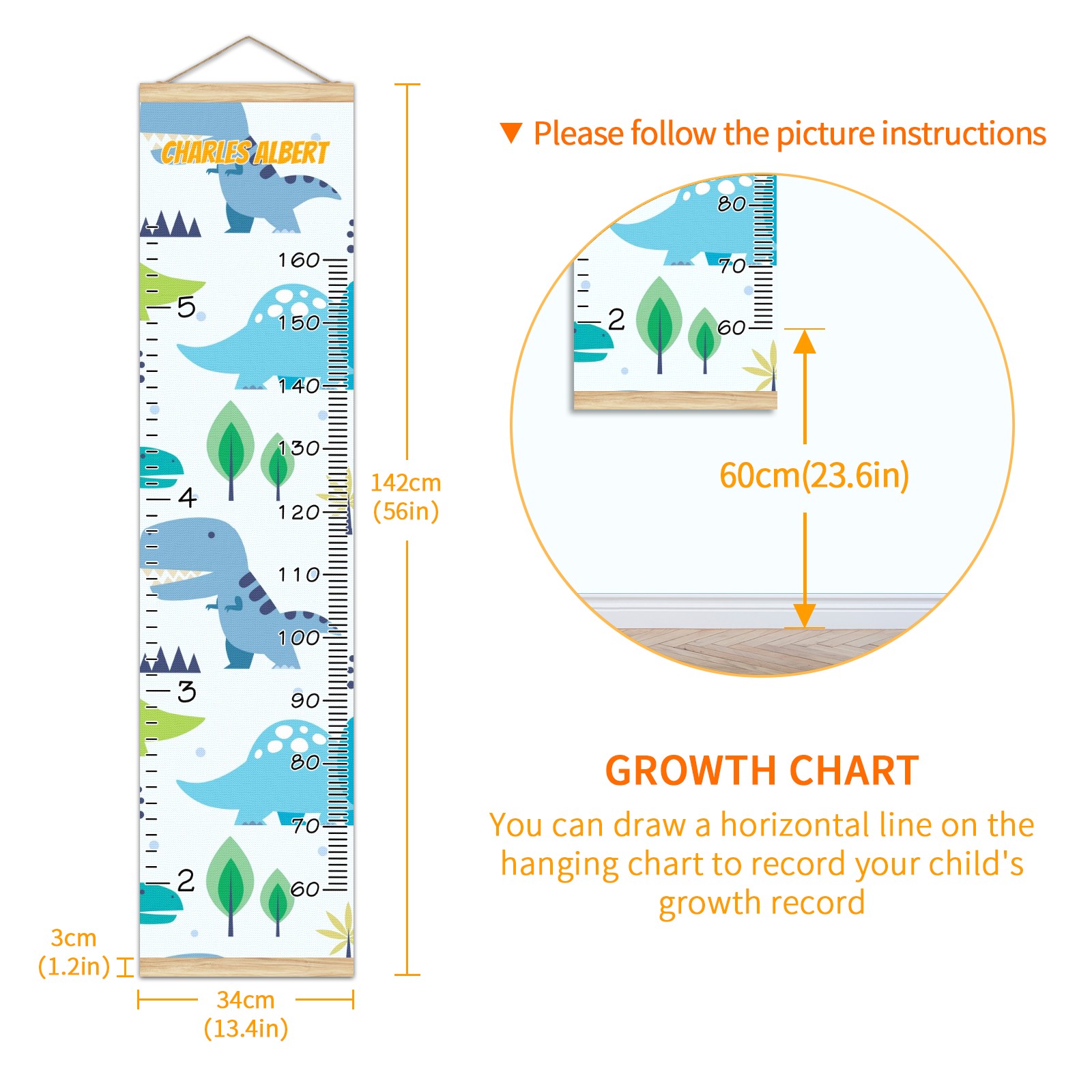 CHARLES ALBERT

160
5
150
140
130
4
120
110
100
3
90
80
70
2
60

142cm
(56in)

3cm
(1.2in)

34cm
(13.4in)

▼ Please follow the picture instructions

80
70
2
60

60cm(23.6in)

GROWTH CHART

You can draw a horizontal line on the hanging chart to record your child's growth record