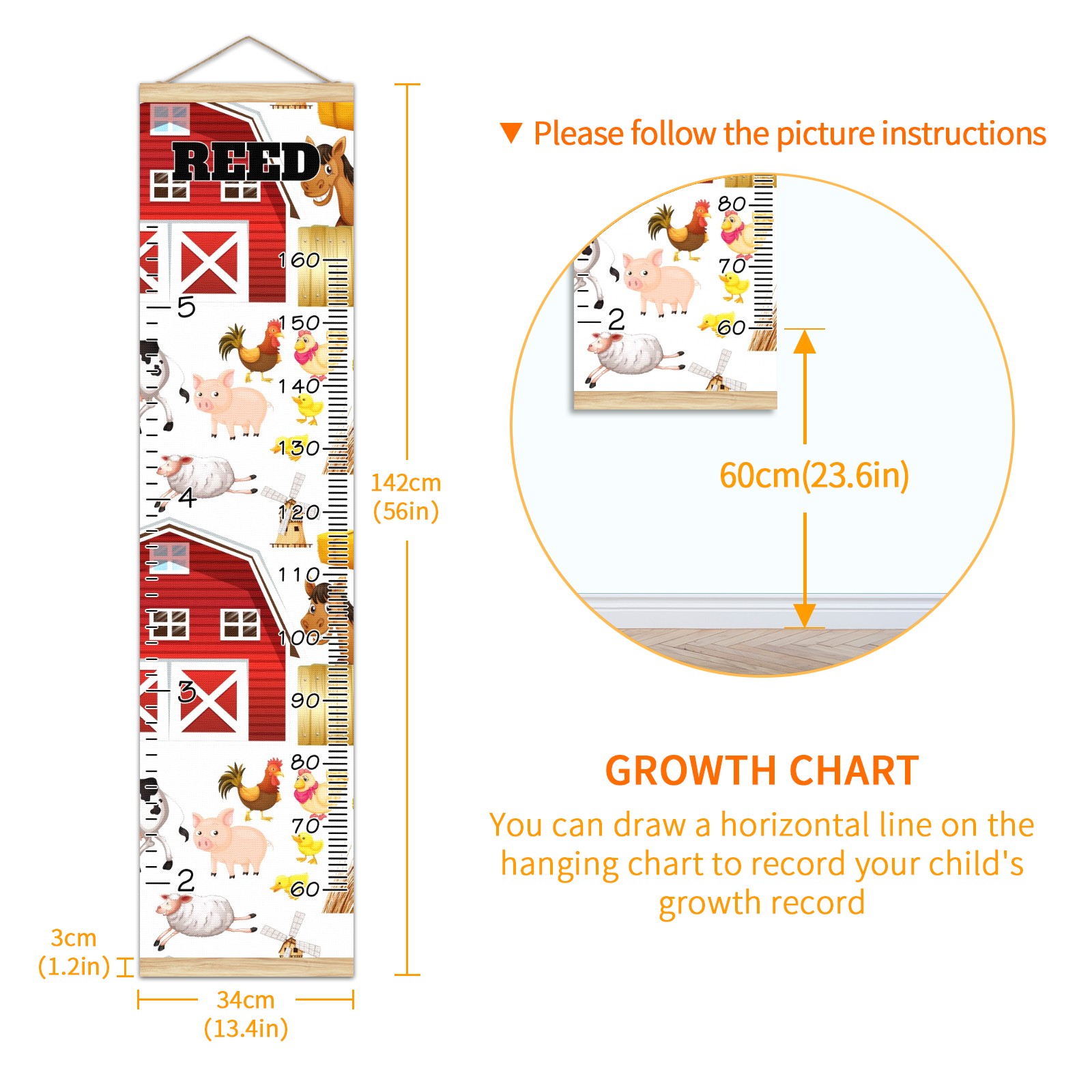 REED

160
5
150
140
130
4
120
110
100
3
90
80
70
2
60

142cm
(56in)

3cm
(1.2in)

34cm
(13.4in)

▼ Please follow the picture instructions

80
70
2
60

60cm(23.6in)

GROWTH CHART

You can draw a horizontal line on the hanging chart to record your child's growth record