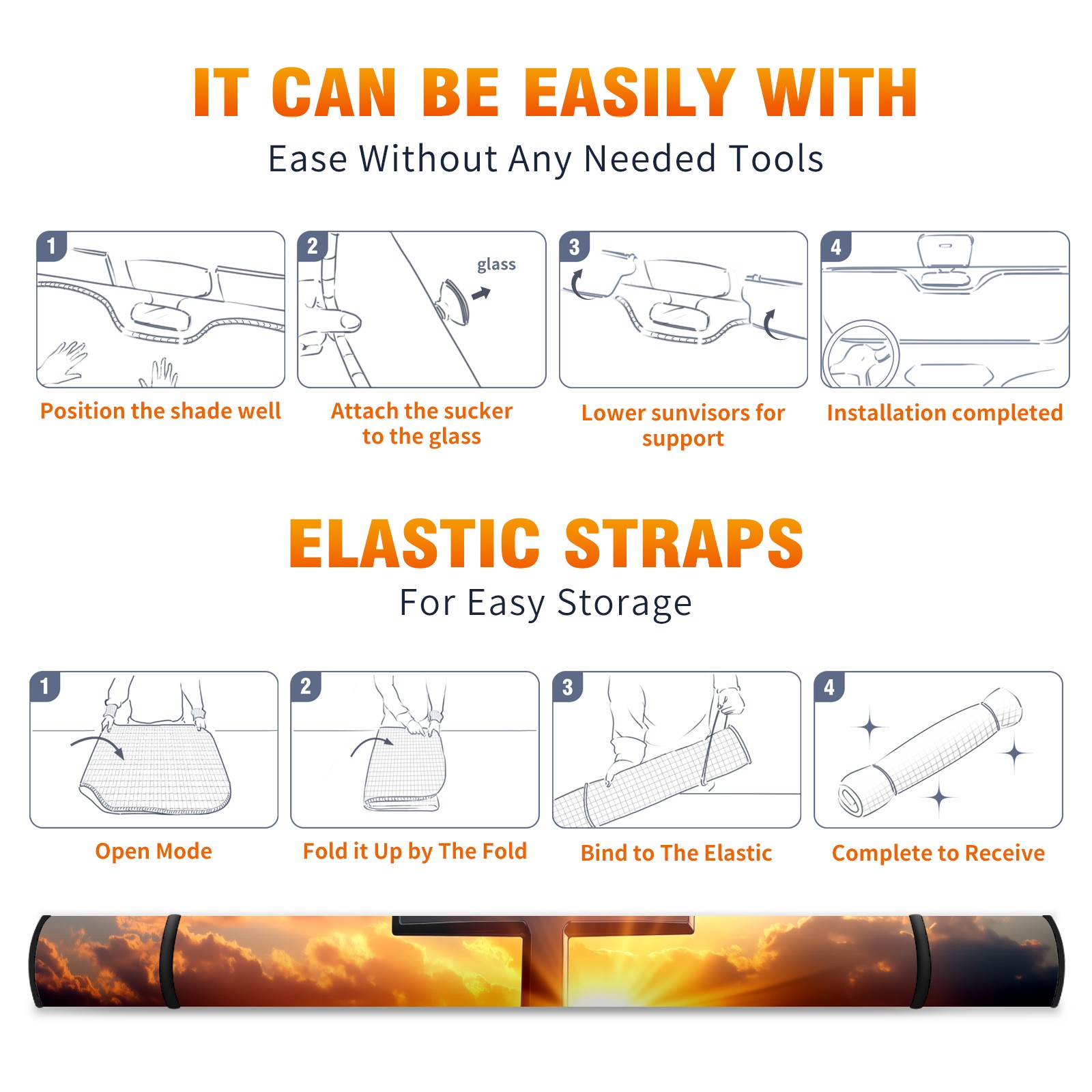 IT CAN BE EASILY WITH
Ease Without Any Needed Tools

1
Position the shade well

2
glass
Attach the sucker to the glass

3
Lower sunvisors for support

4
Installation completed

ELASTIC STRAPS
For Easy Storage

1
Open Mode

2
Fold it Up by The Fold

3
Bind to The Elastic

4
Complete to Receive