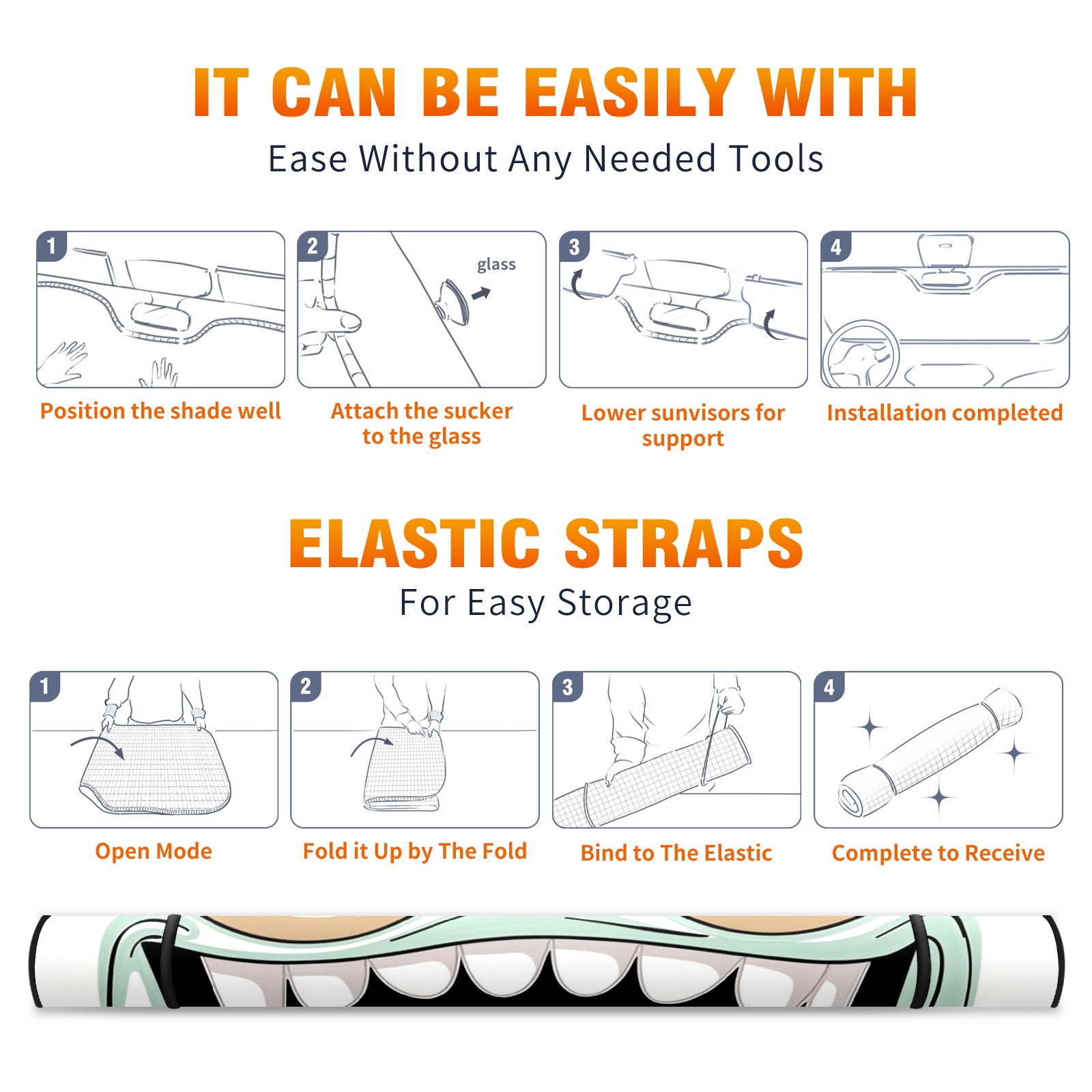 IT CAN BE EASILY WITH
Ease Without Any Needed Tools

1
Position the shade well

2
glass
Attach the sucker to the glass

3
Lower sunvisors for support

4
Installation completed

ELASTIC STRAPS
For Easy Storage

1
Open Mode

2
Fold it Up by The Fold

3
Bind to The Elastic

4
Complete to Receive