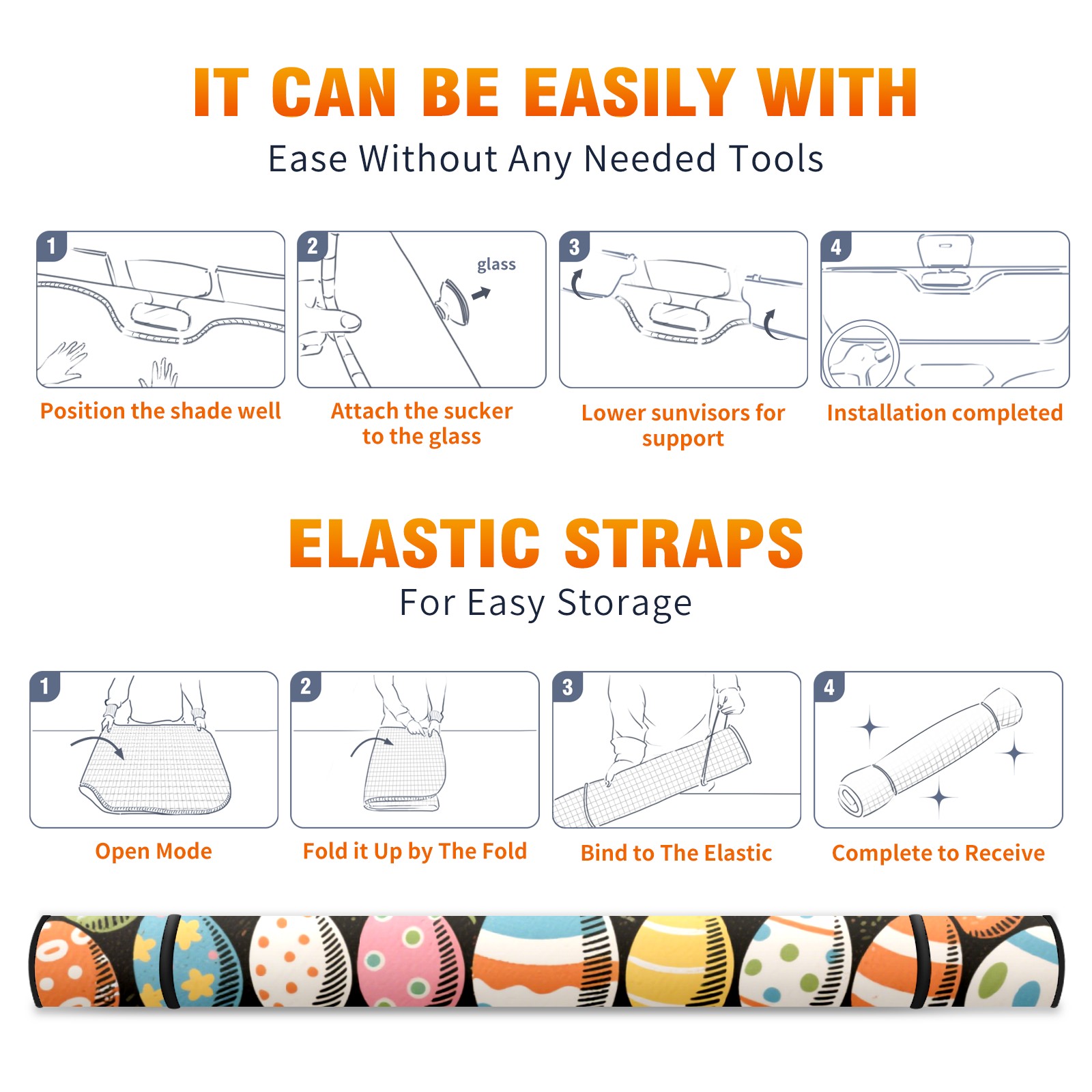 IT CAN BE EASILY WITH
Ease Without Any Needed Tools

1
Position the shade well

2
glass
Attach the sucker to the glass

3
Lower sunvisors for support

4
Installation completed

ELASTIC STRAPS
For Easy Storage

1
Open Mode

2
Fold it Up by The Fold

3
Bind to The Elastic

4
Complete to Receive