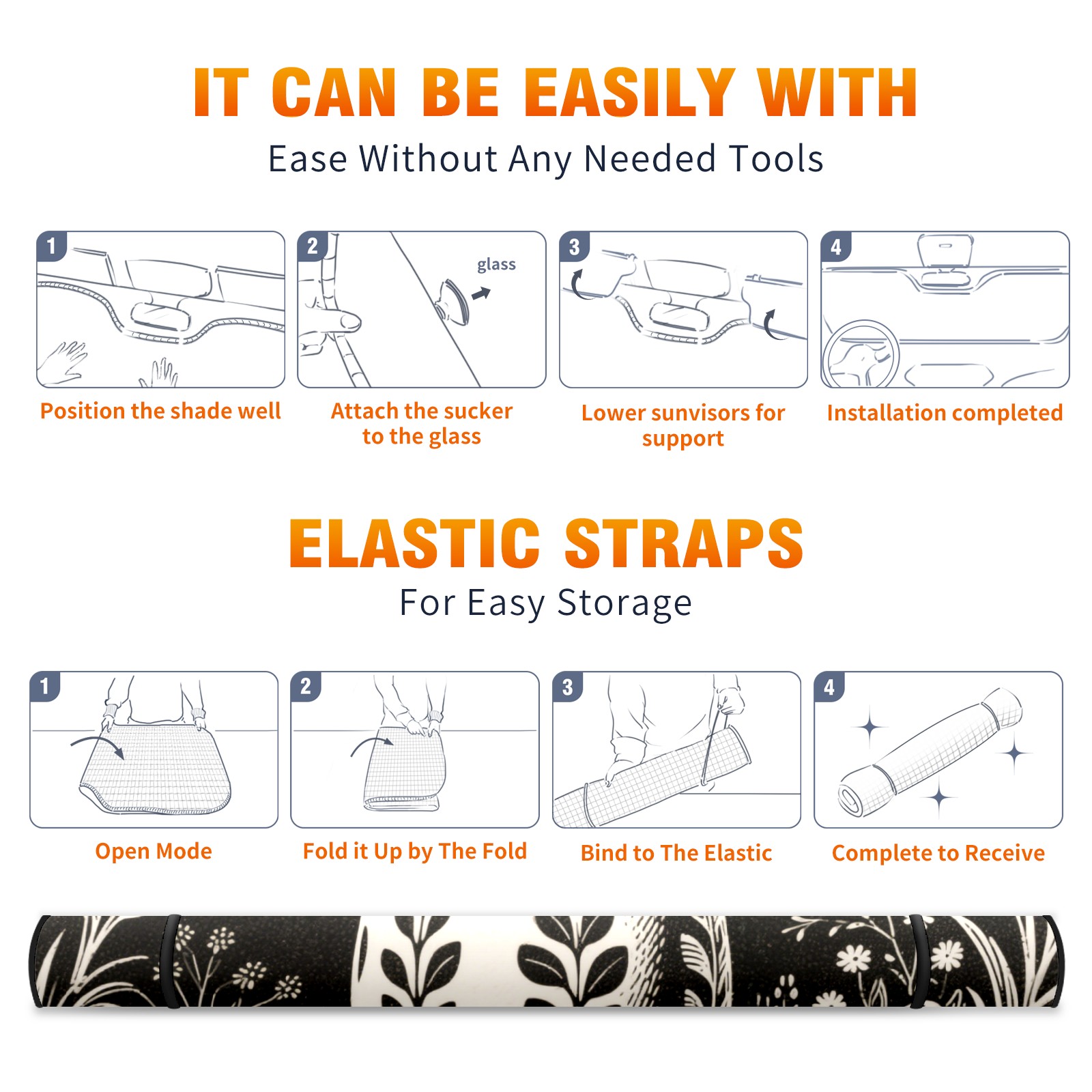 IT CAN BE EASILY WITH
Ease Without Any Needed Tools

1
Position the shade well

2
glass
Attach the sucker to the glass

3
Lower sunvisors for support

4
Installation completed

ELASTIC STRAPS
For Easy Storage

1
Open Mode

2
Fold it Up by The Fold

3
Bind to The Elastic

4
Complete to Receive