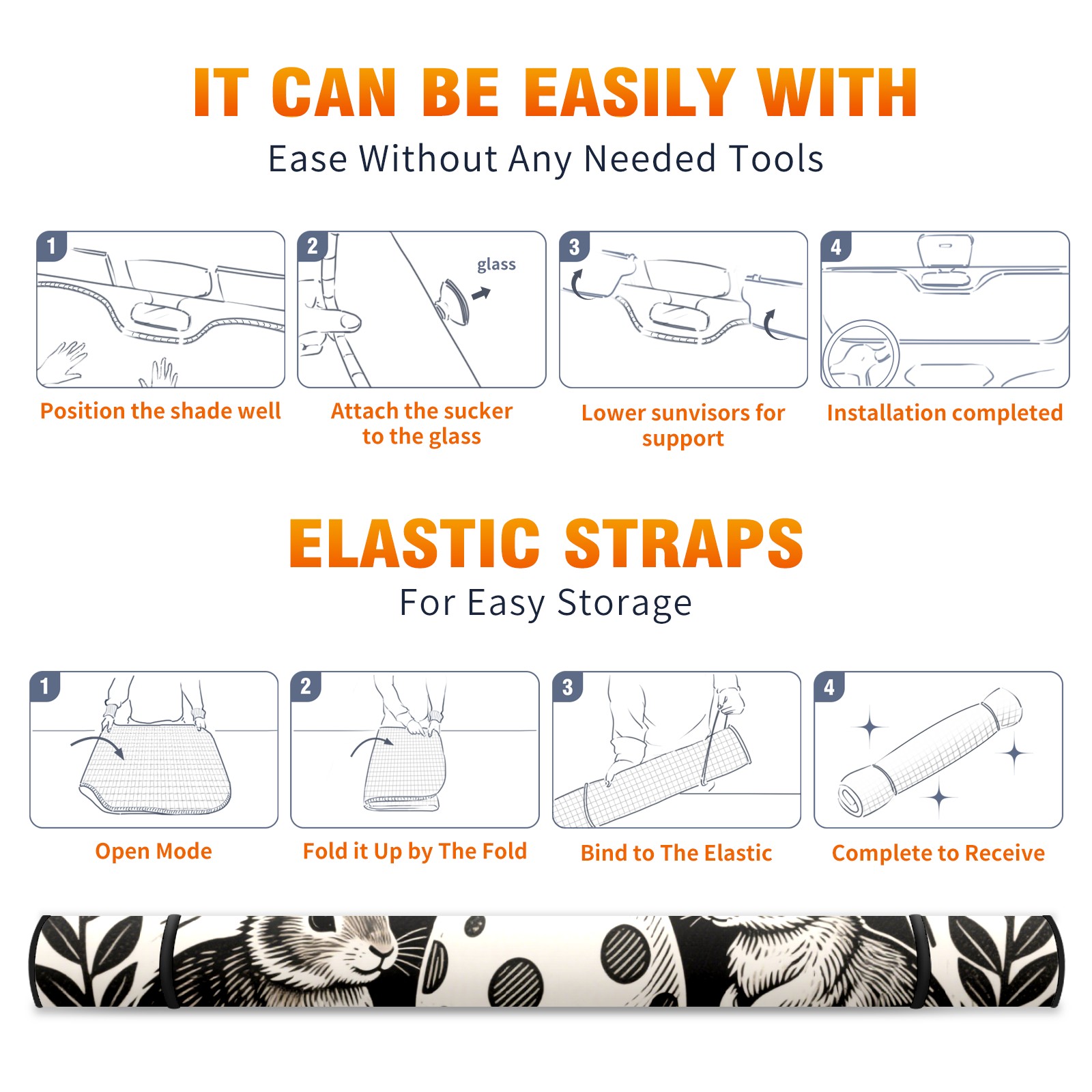 IT CAN BE EASILY WITH
Ease Without Any Needed Tools

1
Position the shade well

2
glass
Attach the sucker to the glass

3
Lower sunvisors for support

4
Installation completed

ELASTIC STRAPS
For Easy Storage

1
Open Mode

2
Fold it Up by The Fold

3
Bind to The Elastic

4
Complete to Receive