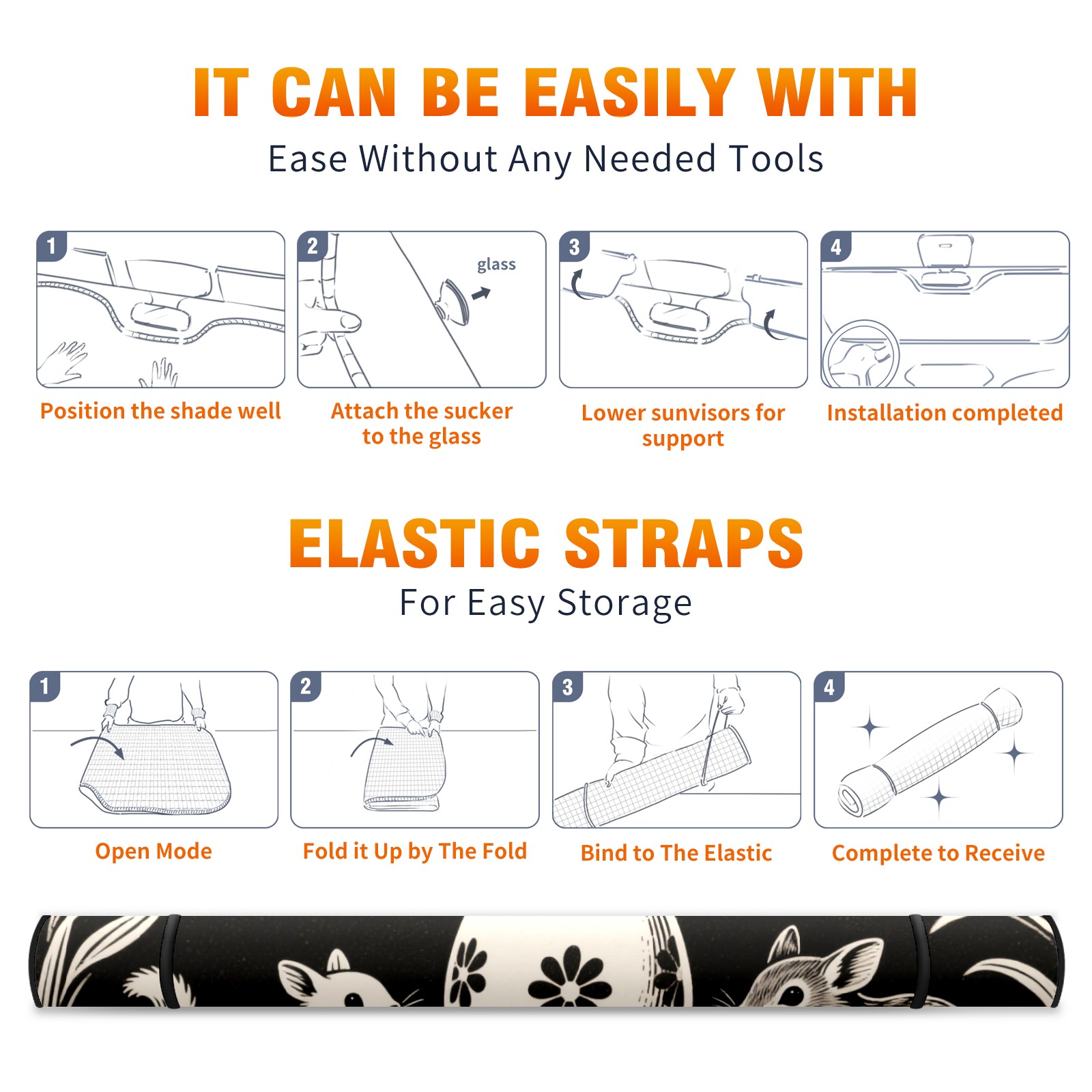 IT CAN BE EASILY WITH

Ease Without Any Needed Tools

1

Position the shade well

2

glass

Attach the sucker to the glass

3

Lower sunvisors for support

4

Installation completed

ELASTIC STRAPS

For Easy Storage

1

Open Mode

2

Fold it Up by The Fold

3

Bind to The Elastic

4

Complete to Receive