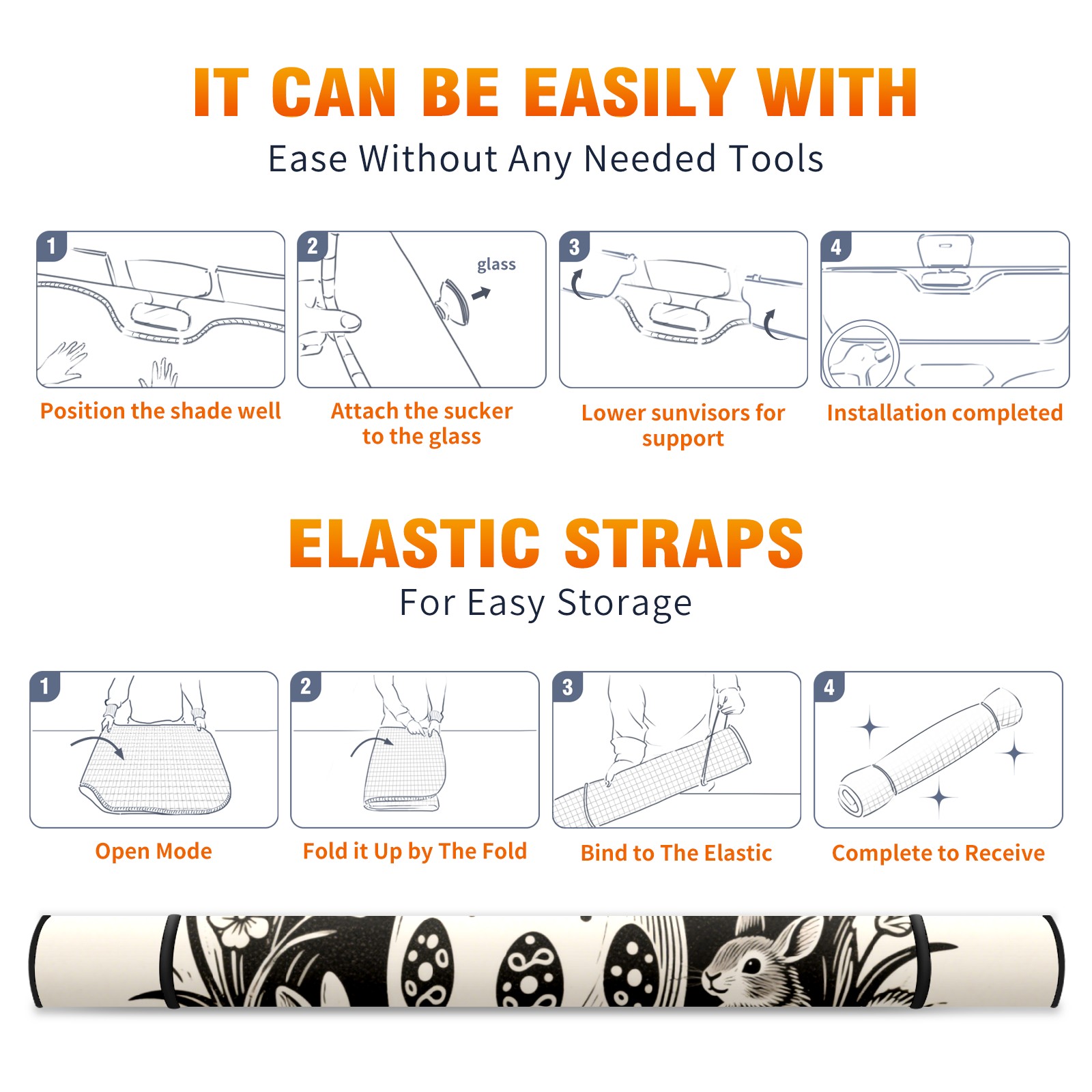 IT CAN BE EASILY WITH
Ease Without Any Needed Tools

1
Position the shade well

2
glass
Attach the sucker to the glass

3
Lower sunvisors for support

4
Installation completed

ELASTIC STRAPS
For Easy Storage

1
Open Mode

2
Fold it Up by The Fold

3
Bind to The Elastic

4
Complete to Receive