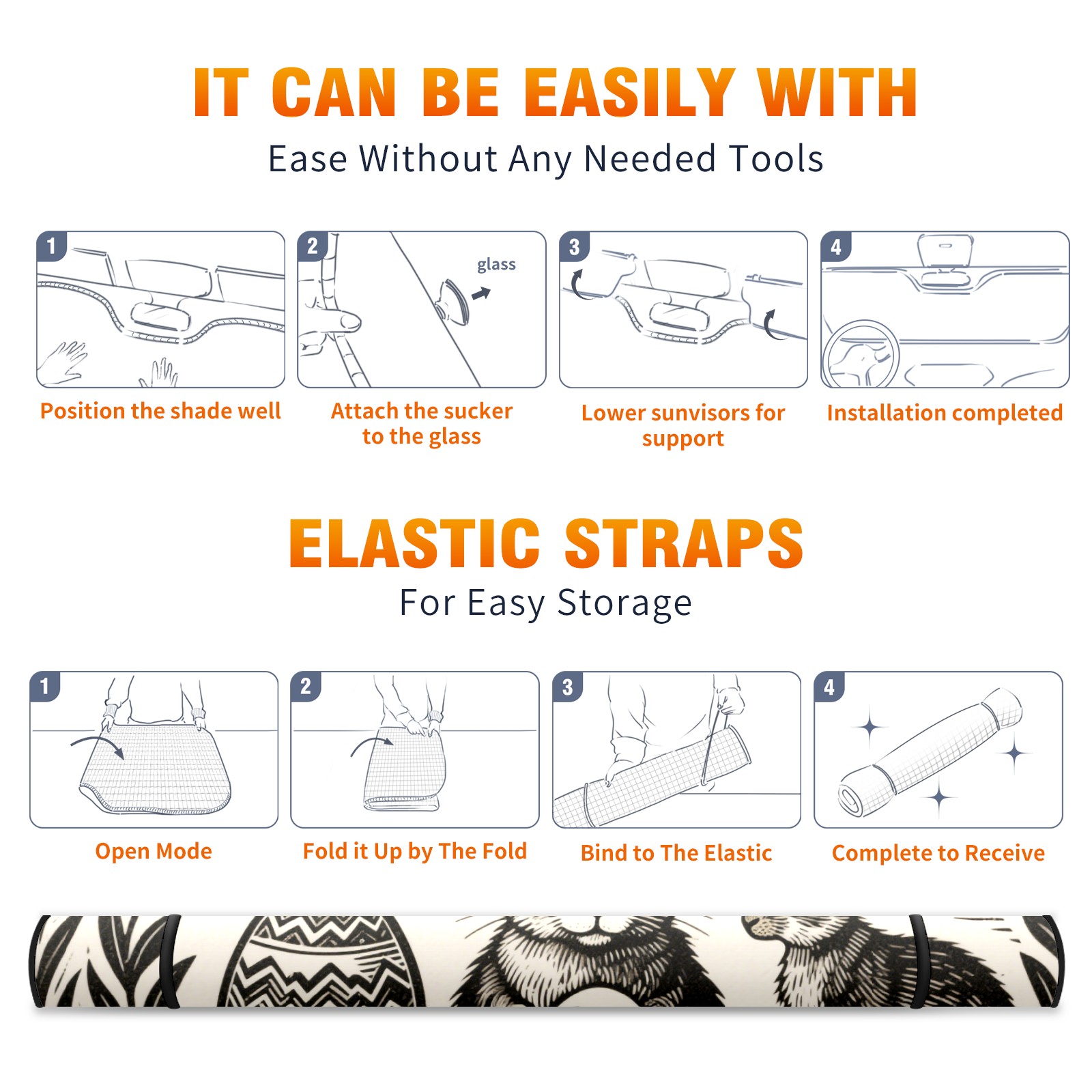 IT CAN BE EASILY WITH
Ease Without Any Needed Tools

1
Position the shade well

2
glass
Attach the sucker to the glass

3
Lower sunvisors for support

4
Installation completed

ELASTIC STRAPS
For Easy Storage

1
Open Mode

2
Fold it Up by The Fold

3
Bind to The Elastic

4
Complete to Receive