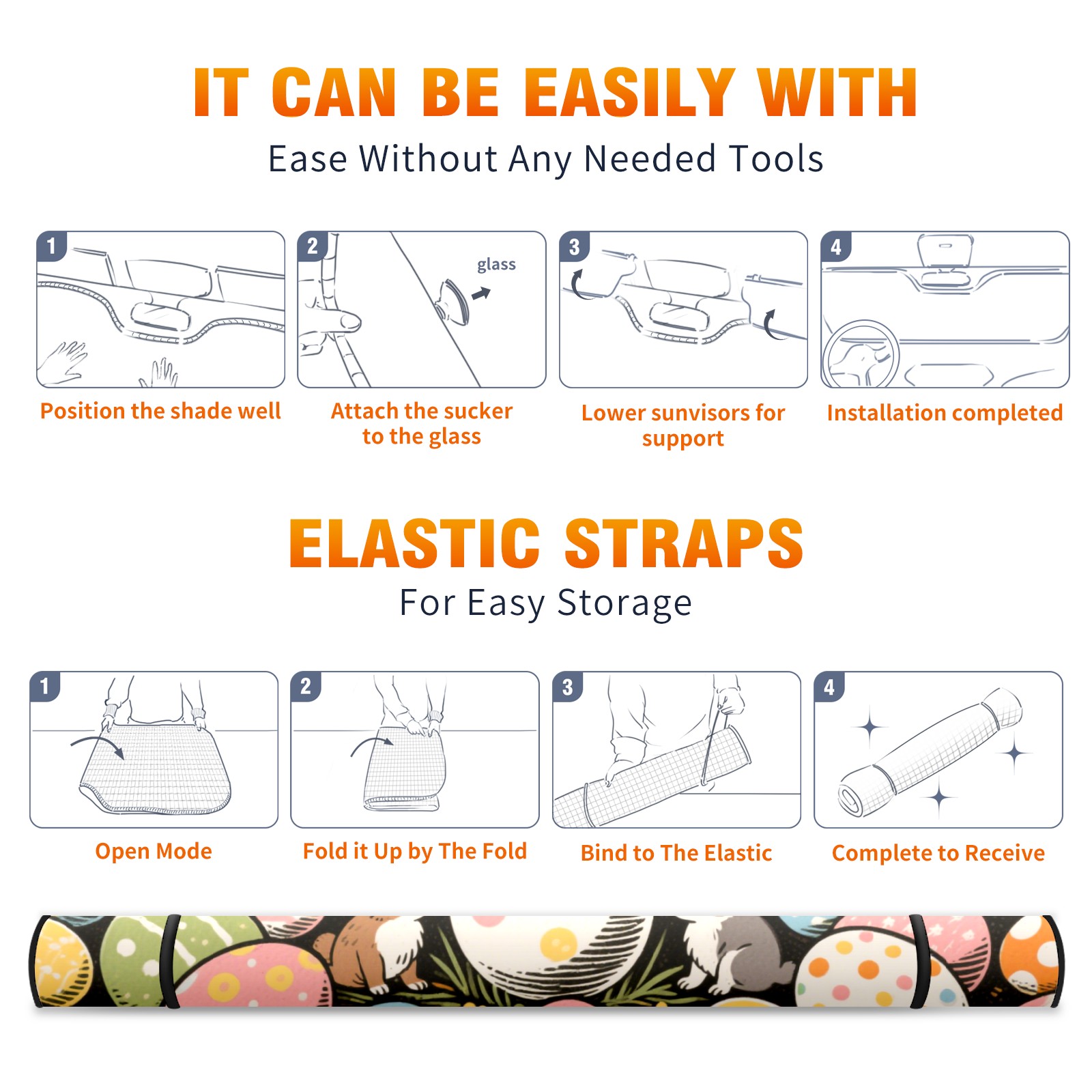 IT CAN BE EASILY WITH
Ease Without Any Needed Tools

1
Position the shade well

2
glass
Attach the sucker to the glass

3
Lower sunvisors for support

4
Installation completed

ELASTIC STRAPS
For Easy Storage

1
Open Mode

2
Fold it Up by The Fold

3
Bind to The Elastic

4
Complete to Receive