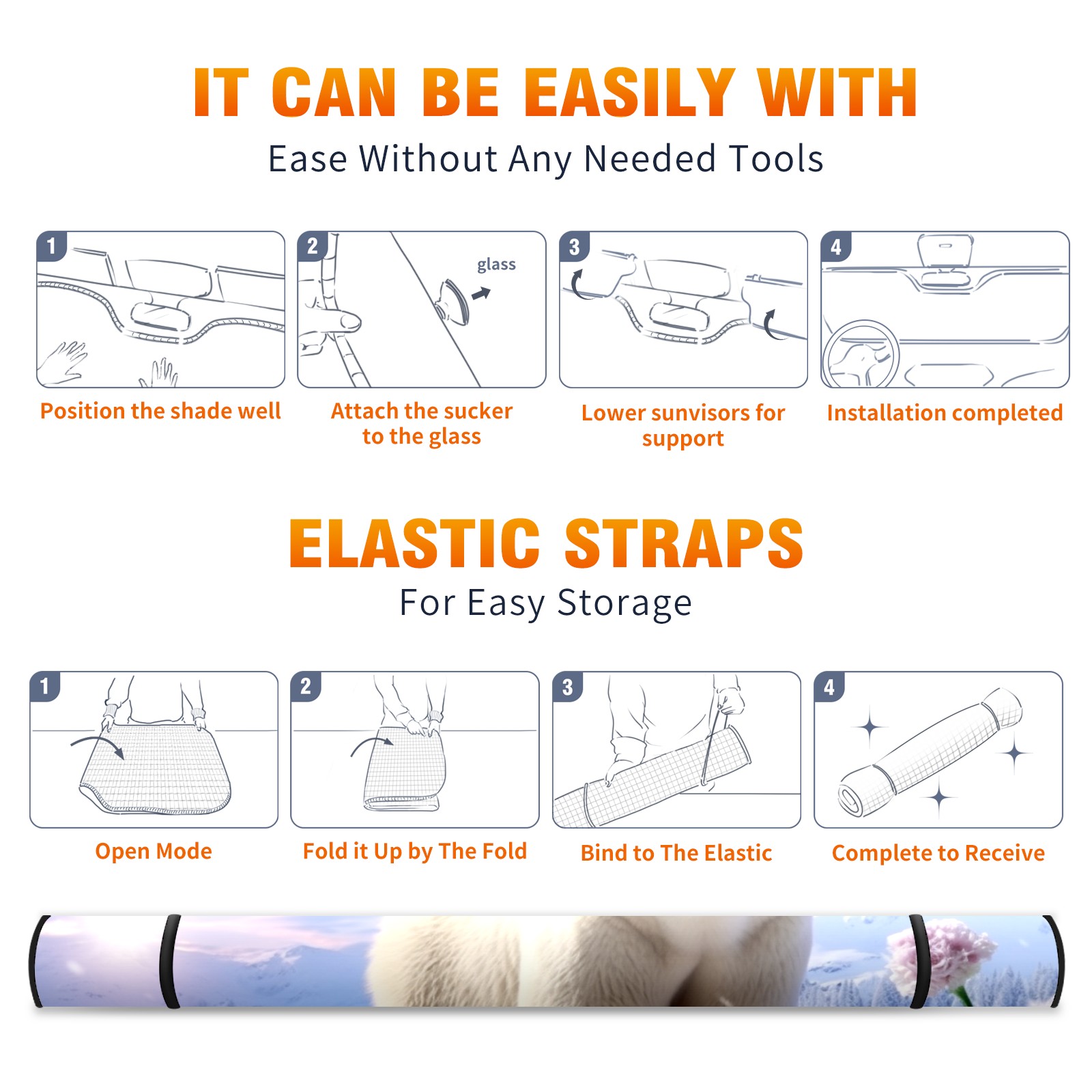 IT CAN BE EASILY WITH
Ease Without Any Needed Tools

1
Position the shade well

2
glass
Attach the sucker to the glass

3
Lower sunvisors for support

4
Installation completed

ELASTIC STRAPS
For Easy Storage

1
Open Mode

2
Fold it Up by The Fold

3
Bind to The Elastic

4
Complete to Receive