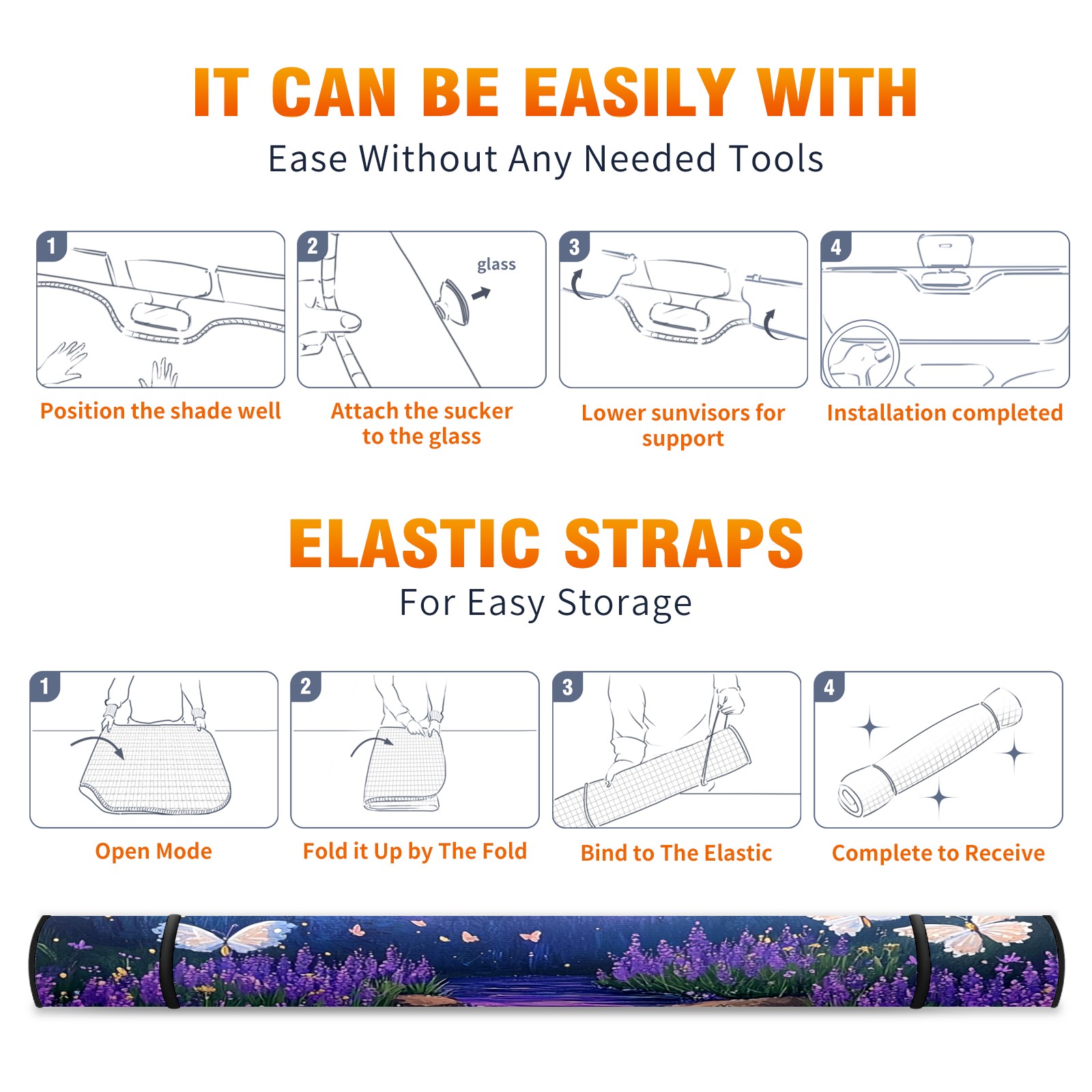 IT CAN BE EASILY WITH

Ease Without Any Needed Tools

1

Position the shade well

2

glass

Attach the sucker to the glass

3

Lower sunvisors for support

4

Installation completed

ELASTIC STRAPS

For Easy Storage

1

Open Mode

2

Fold it Up by The Fold

3

Bind to The Elastic

4

Complete to Receive