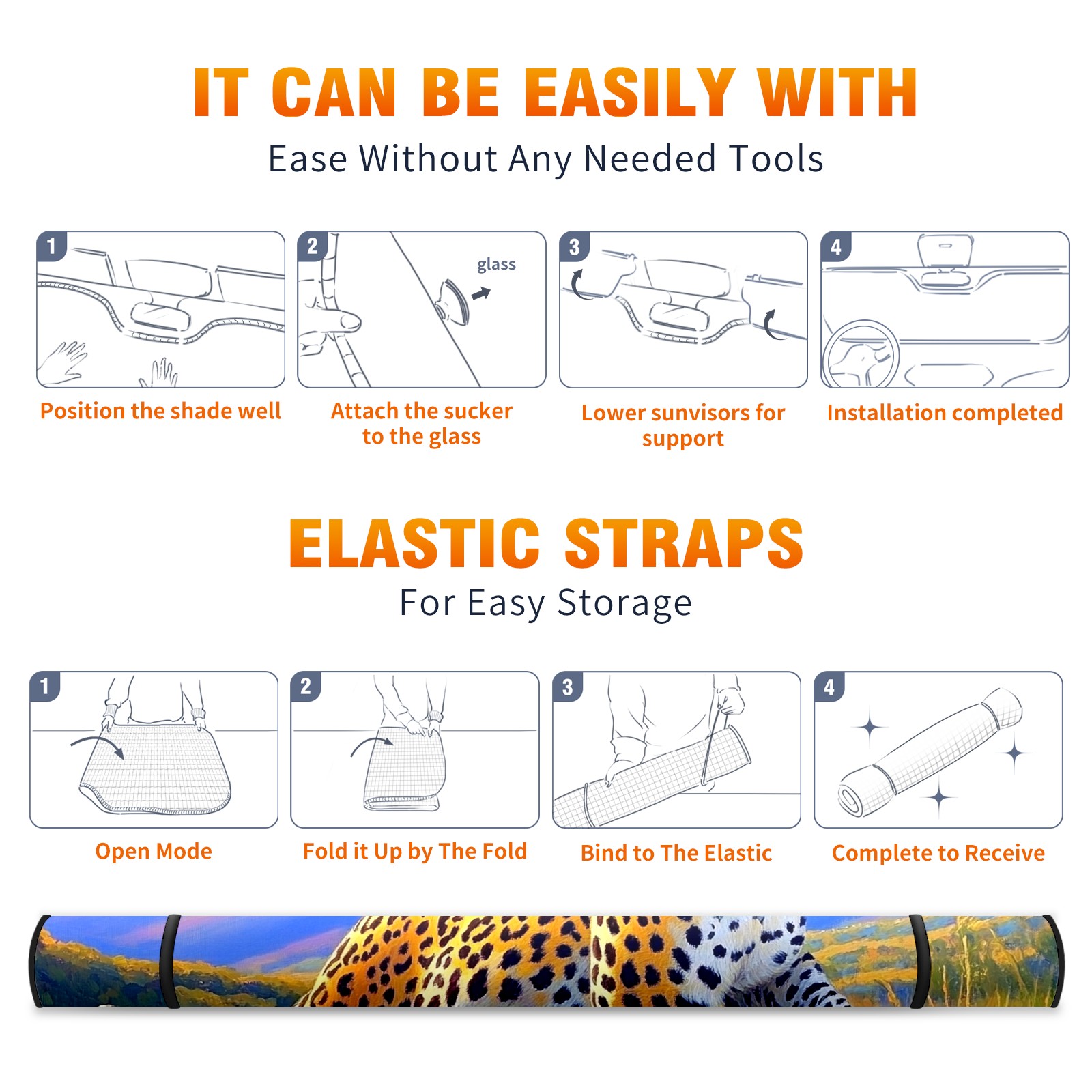 IT CAN BE EASILY WITH
Ease Without Any Needed Tools

1
Position the shade well

2
glass
Attach the sucker to the glass

3
Lower sunvisors for support

4
Installation completed

ELASTIC STRAPS
For Easy Storage

1
Open Mode

2
Fold it Up by The Fold

3
Bind to The Elastic

4
Complete to Receive