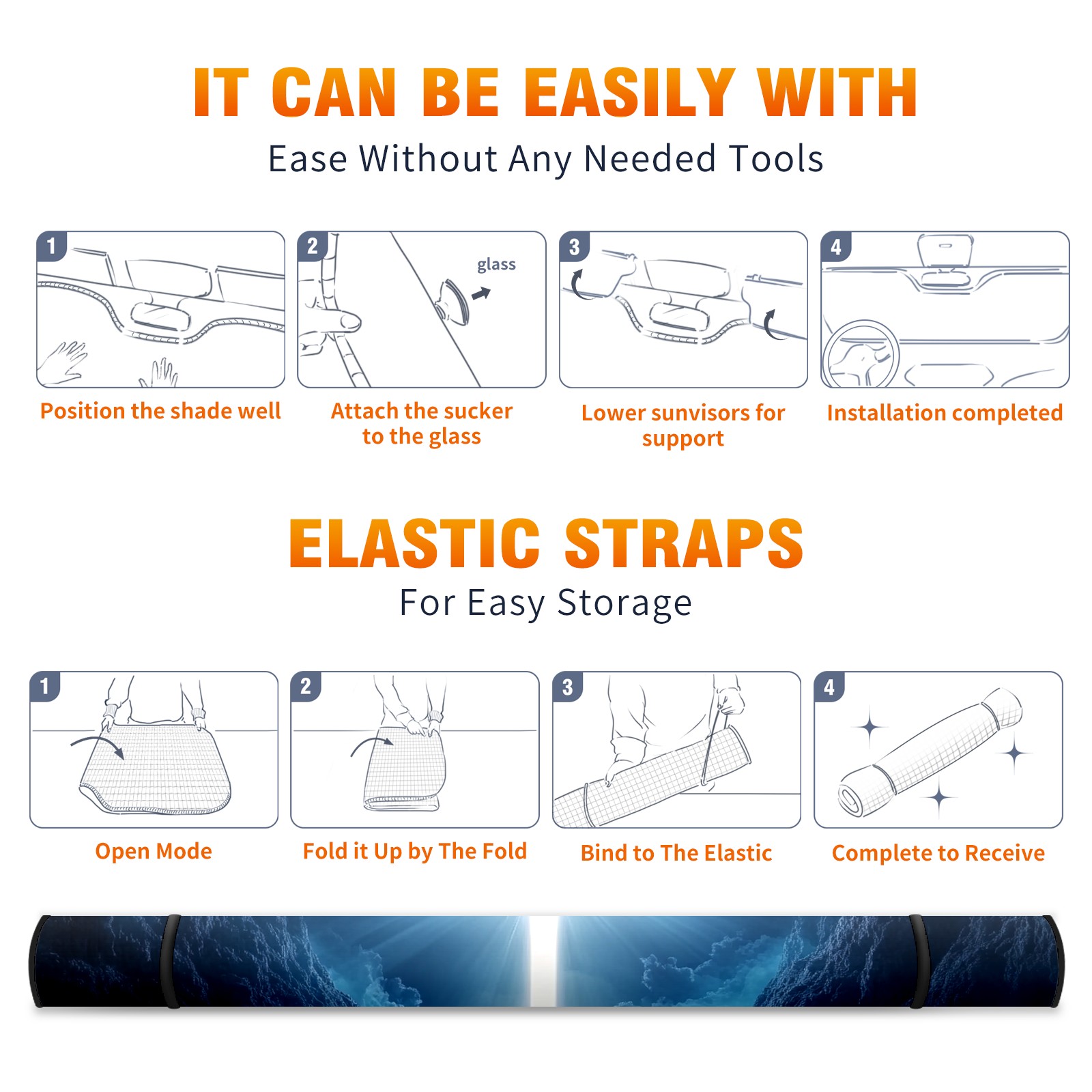 IT CAN BE EASILY WITH

Ease Without Any Needed Tools

1

Position the shade well

2

glass

Attach the sucker to the glass

3

Lower sunvisors for support

4

Installation completed

ELASTIC STRAPS

For Easy Storage

1

Open Mode

2

Fold it Up by The Fold

3

Bind to The Elastic

4

Complete to Receive