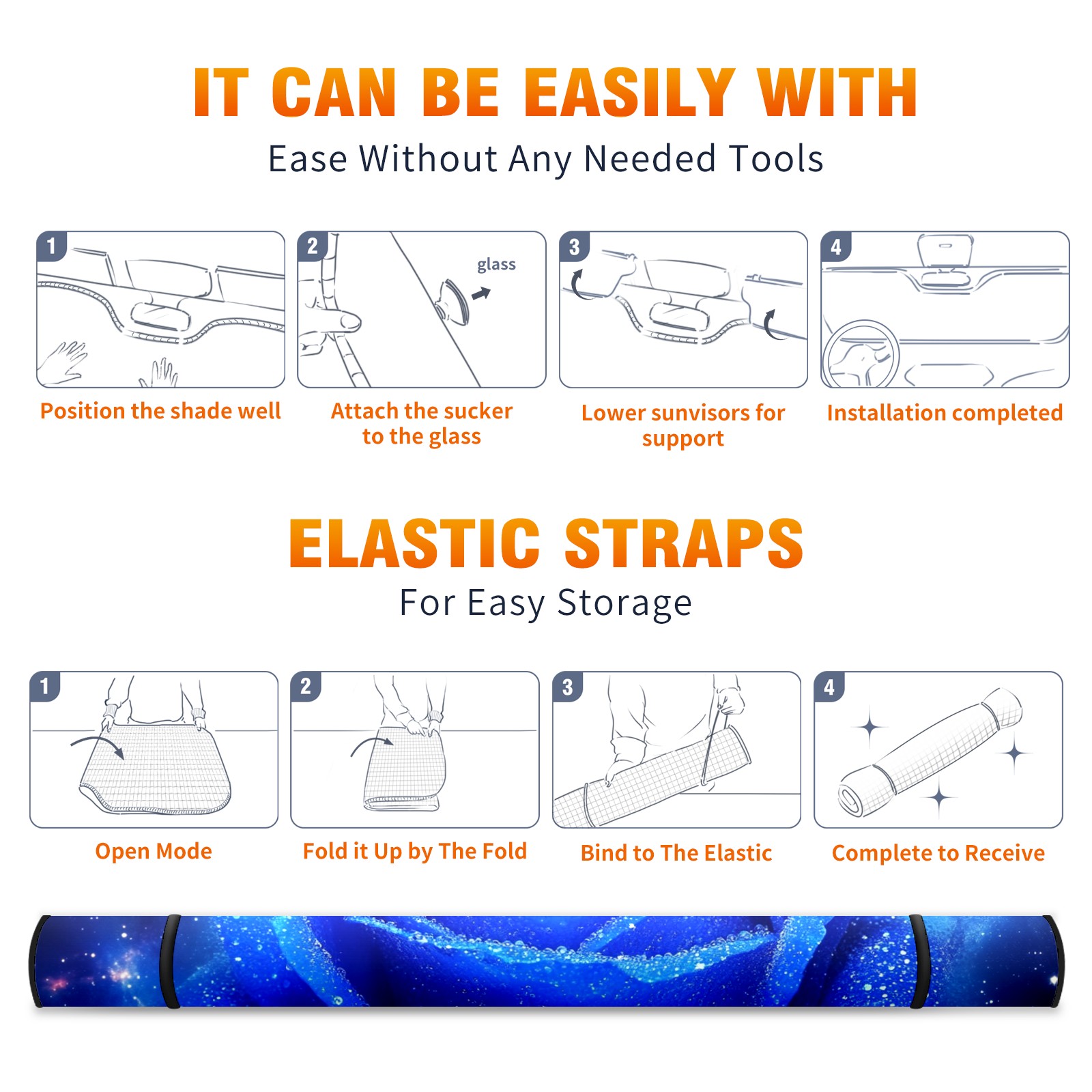 IT CAN BE EASILY WITH
Ease Without Any Needed Tools

1
Position the shade well

2
glass
Attach the sucker to the glass

3
Lower sunvisors for support

4
Installation completed

ELASTIC STRAPS
For Easy Storage

1
Open Mode

2
Fold it Up by The Fold

3
Bind to The Elastic

4
Complete to Receive