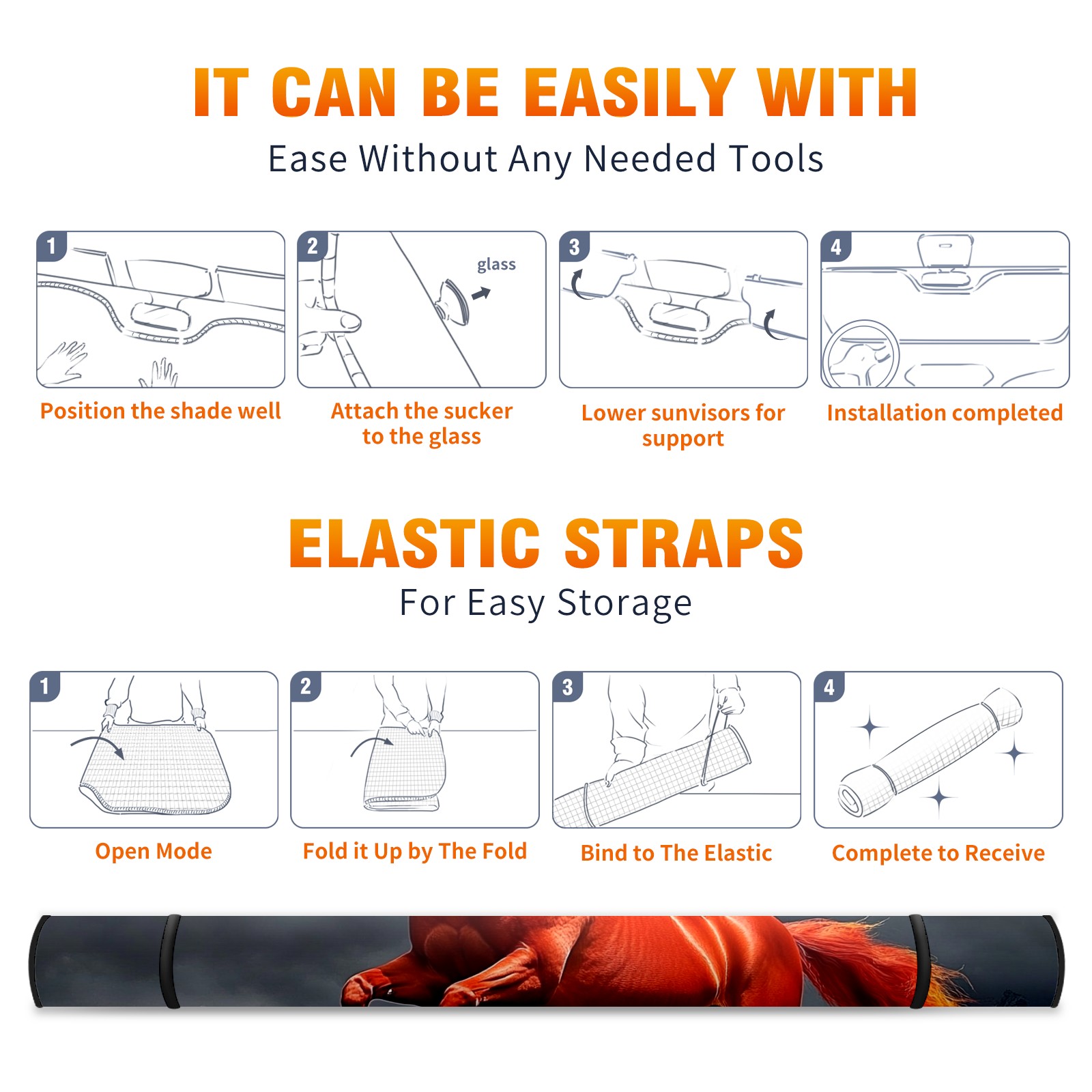 IT CAN BE EASILY WITH

Ease Without Any Needed Tools

1

Position the shade well

2

glass

Attach the sucker to the glass

3

Lower sunvisors for support

4

Installation completed

ELASTIC STRAPS

For Easy Storage

1

Open Mode

2

Fold it Up by The Fold

3

Bind to The Elastic

4

Complete to Receive