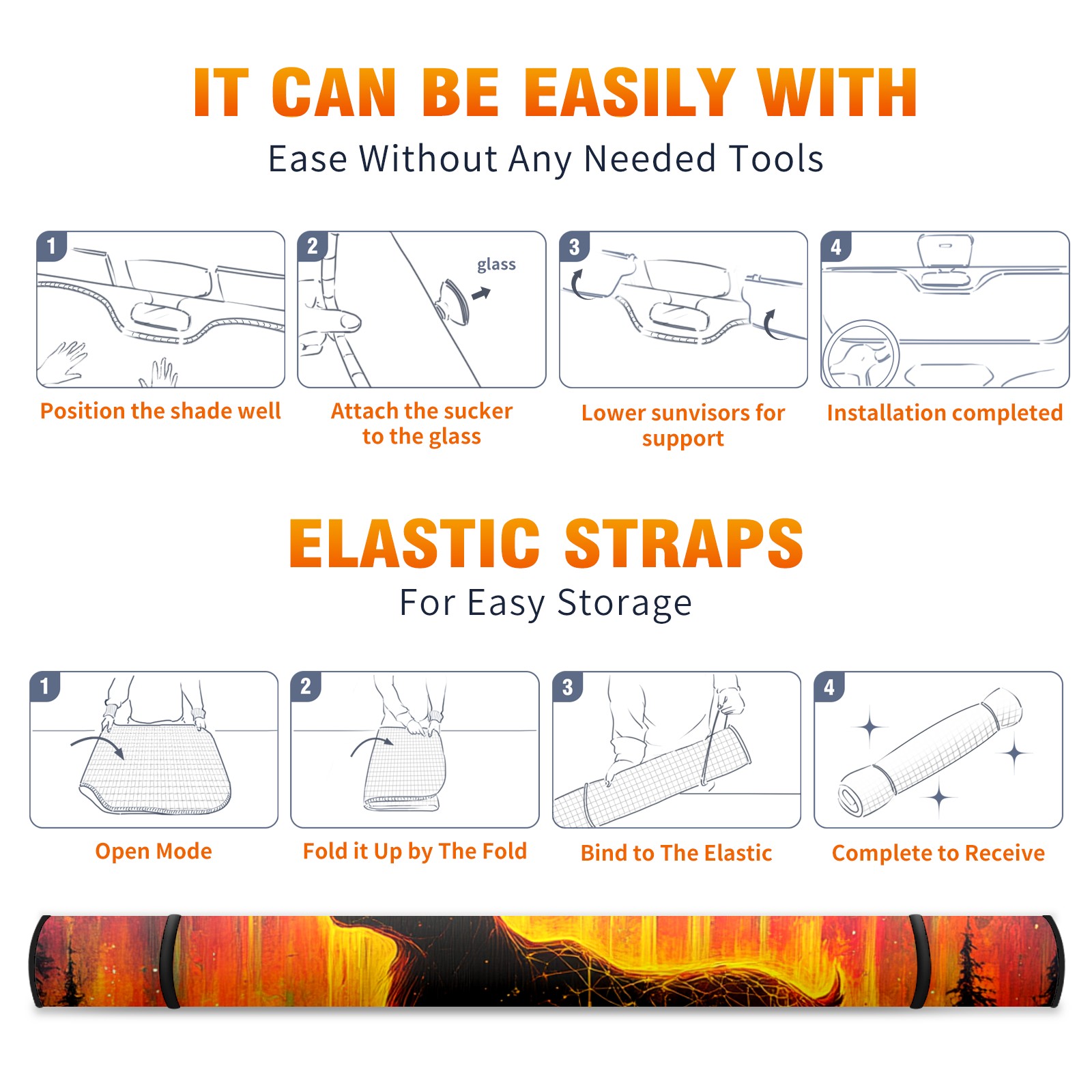 IT CAN BE EASILY WITH

Ease Without Any Needed Tools

1

Position the shade well

2

glass

Attach the sucker to the glass

3

Lower sunvisors for support

4

Installation completed

ELASTIC STRAPS

For Easy Storage

1

Open Mode

2

Fold it Up by The Fold

3

Bind to The Elastic

4

Complete to Receive