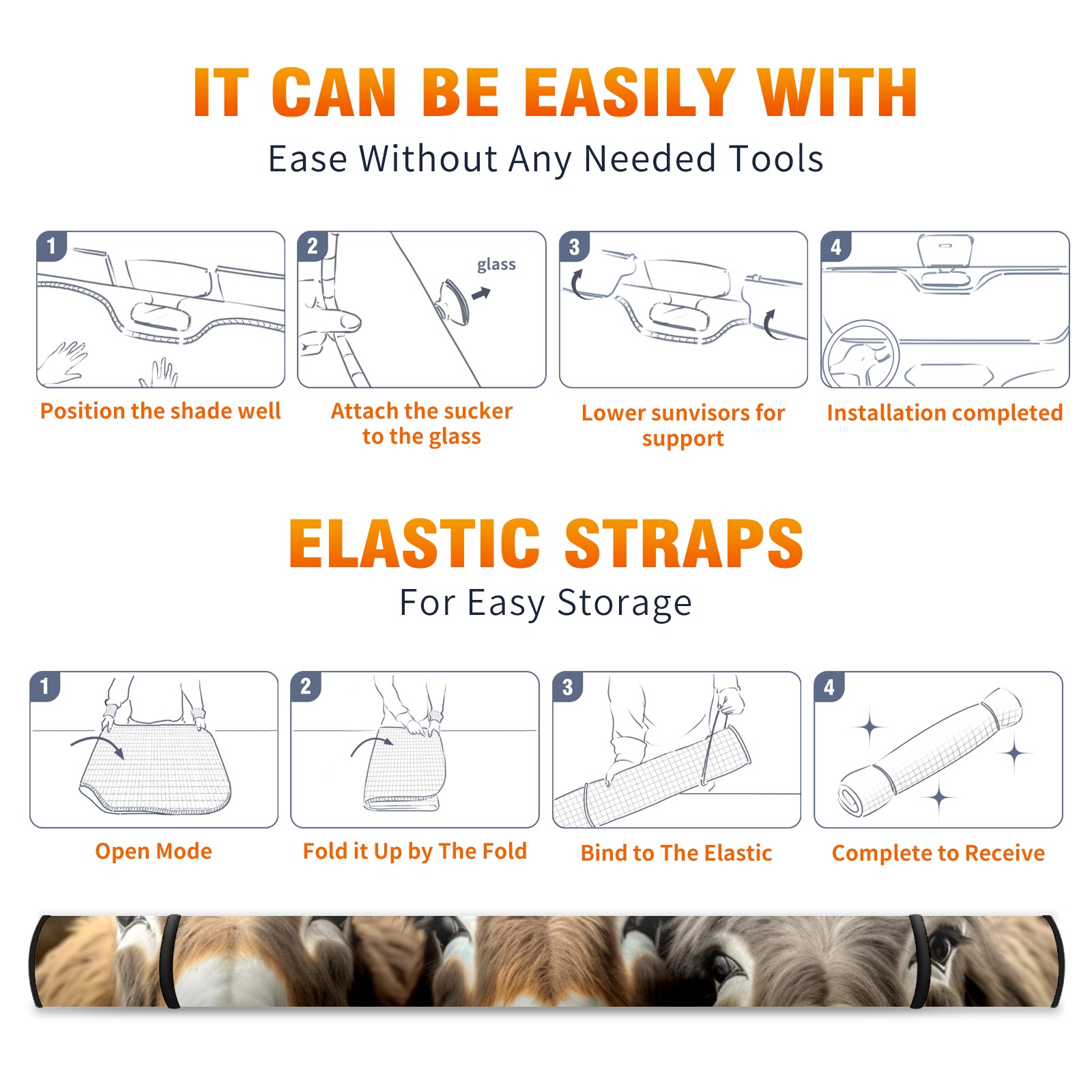 IT CAN BE EASILY WITH

Ease Without Any Needed Tools

1

Position the shade well

2

glass

Attach the sucker to the glass

3

Lower sunvisors for support

4

Installation completed

ELASTIC STRAPS

For Easy Storage

1

Open Mode

2

Fold it Up by The Fold

3

Bind to The Elastic

4

Complete to Receive