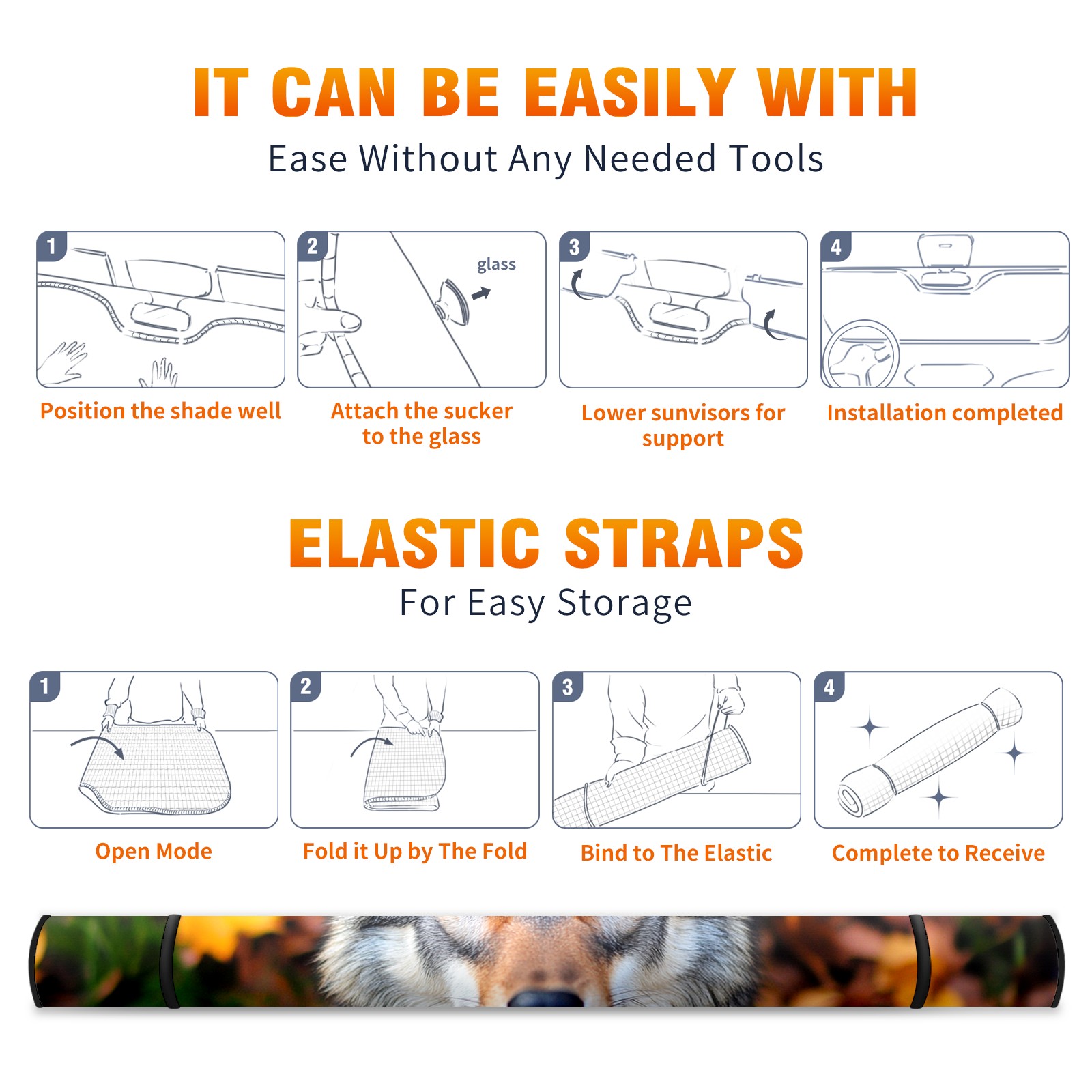 IT CAN BE EASILY WITH
Ease Without Any Needed Tools

1
Position the shade well

2
glass
Attach the sucker to the glass

3
Lower sunvisors for support

4
Installation completed

ELASTIC STRAPS
For Easy Storage

1
Open Mode

2
Fold it Up by The Fold

3
Bind to The Elastic

4
Complete to Receive